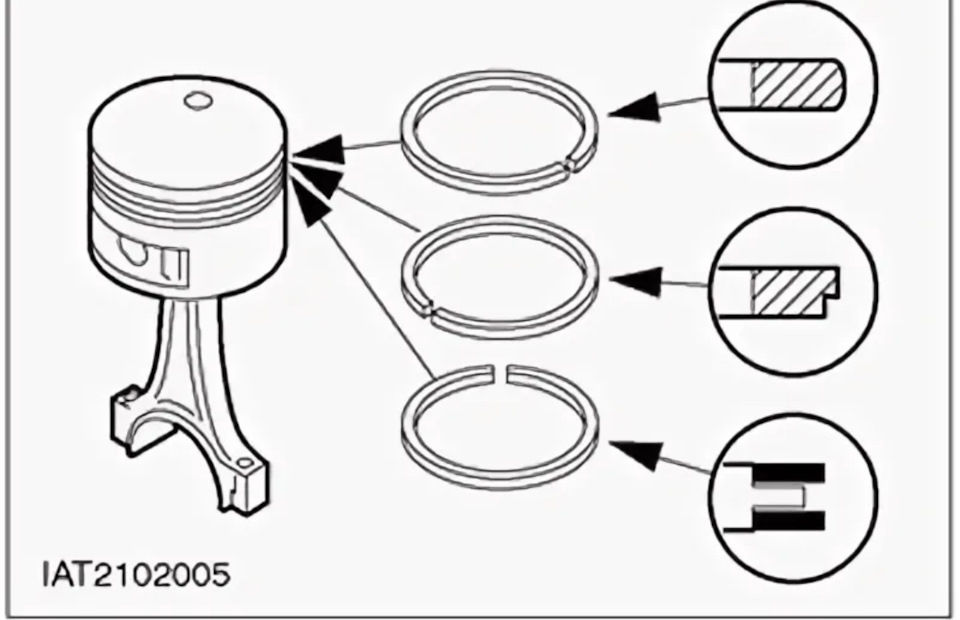 IAT2102005