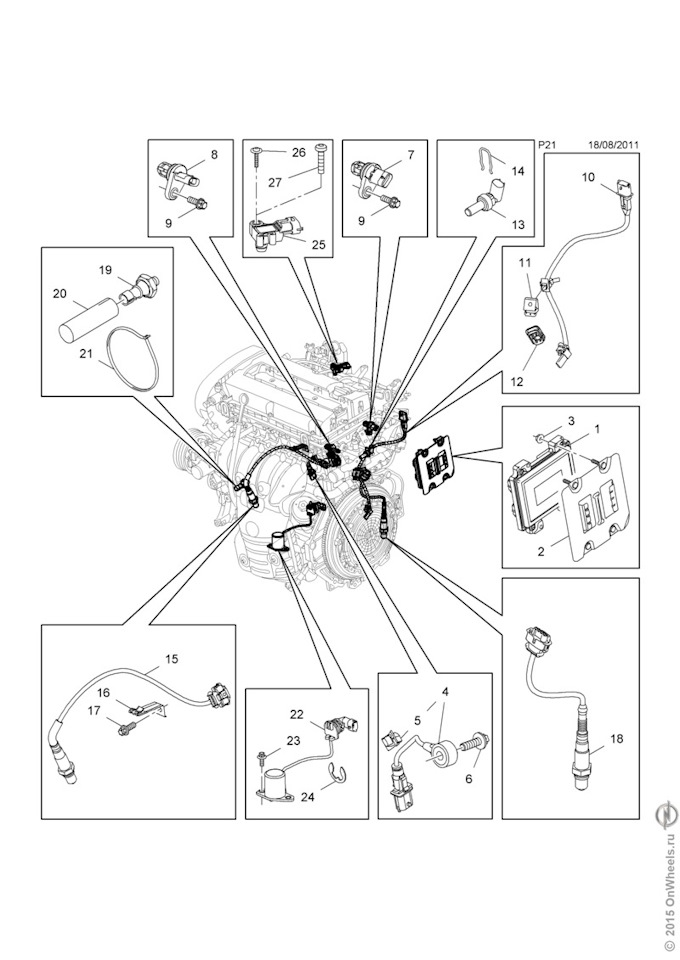 P21 18/08/2011

8
9

26
27
25

7
9

14
13

10
11
12

19
20
21

3
1
2

15
16
17

22
23
24

4
5
6

18

© 2015 OnWheels.ru