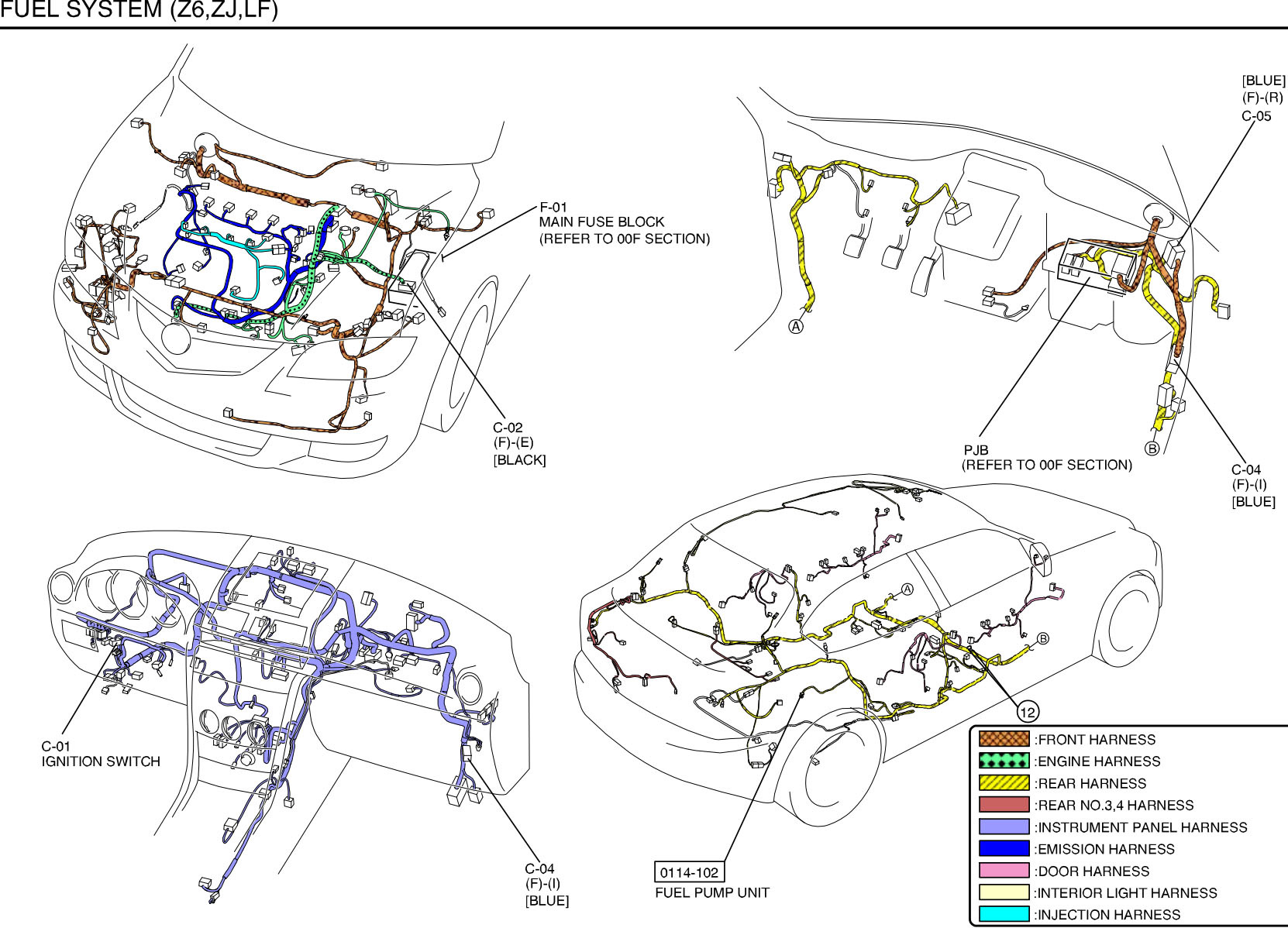 FUEL SYSTEM (Z6,ZJ,LF)

F-01
MAIN FUSE BLOCK
(REFER TO 00F SECTION)

C-02
(F)-(E)
[BLACK]

[BLUE]
(F)-(R)
C-05

A

PJB
(REFER TO 00F SECTION)

B

C-04
(F)-(I)
[BLUE]

C-01
IGNITION SWITCH

C-04
(F)-(I)
[BLUE]

A

B

12

0114-102
FUEL PUMP UNIT

:FRONT HARNESS
:ENGINE HARNESS
:REAR HARNESS
:REAR NO.3,4 HARNESS
:INSTRUMENT PANEL HARNESS
:EMISSION HARNESS
:DOOR HARNESS
:INTERIOR LIGHT HARNESS
:INJECTION HARNESS