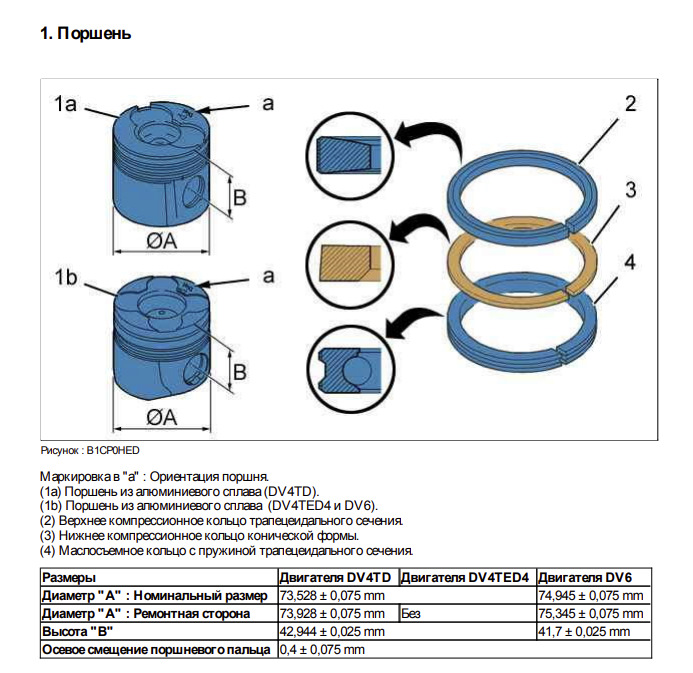 1. Поршень

1a

a

B

ØA

1b

a

B

ØA

2

3

4

Рисунок : B1CP0HED

Маркировка в "a" : Ориентация поршня.
(1a) Поршень из алюминиевого сплава (DV4TD).
(1b) Поршень из алюминиевого сплава (DV4TED4 и DV6).
(2) Верхнее компрессионное кольцо трапецеидального сечения.
(3) Нижнее компрессионное кольцо конической формы.
(4) Маслосъемное кольцо с пружиной трапецеидального сечения.

| Размеры | Двигателя DV4TD | Двигателя DV4TED4 | Двигателя DV6 |
|---|---|---|---|
| Диаметр "A" : Номинальный размер | 73,528 ± 0,075 mm | | 74,945 ± 0,075 mm |
| Диаметр "A" : Ремонтная сторона | 73,928 ± 0,075 mm | Без | 75,345 ± 0,075 mm |
| Высота "B" | 42,944 ± 0,025 mm | | 41,7 ± 0,025 mm |
| Осевое смещение поршневого пальца | 0,4 ± 0,075 mm | | |