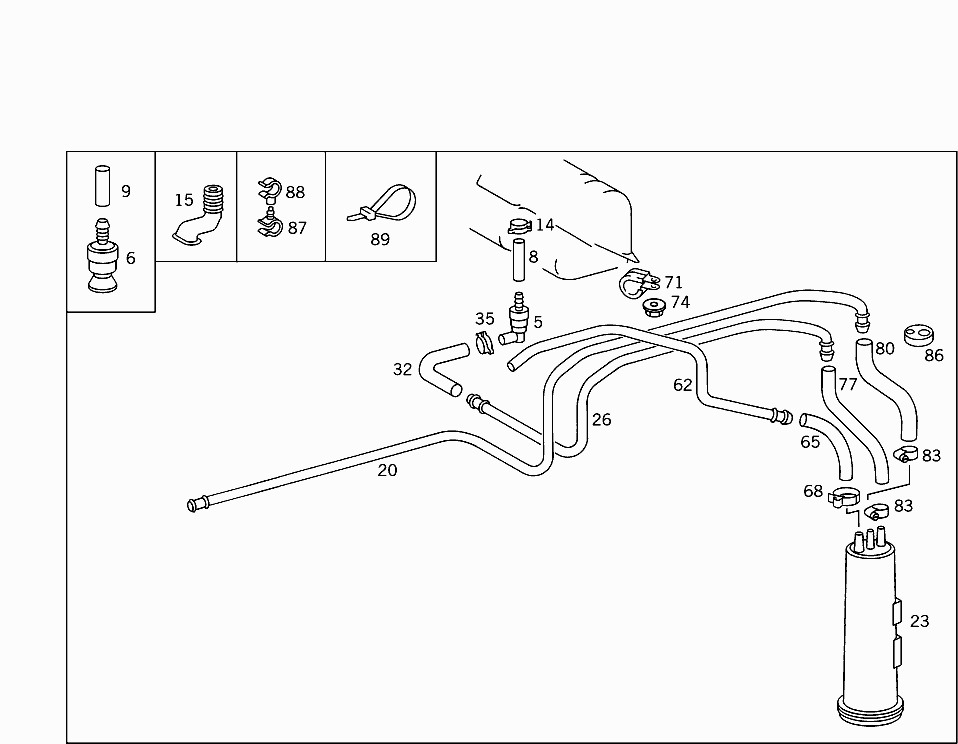 9
6
15
88
87
89
14
8
71
74
35
5
32
80
86
62
77
26
65
83
20
68
83
23