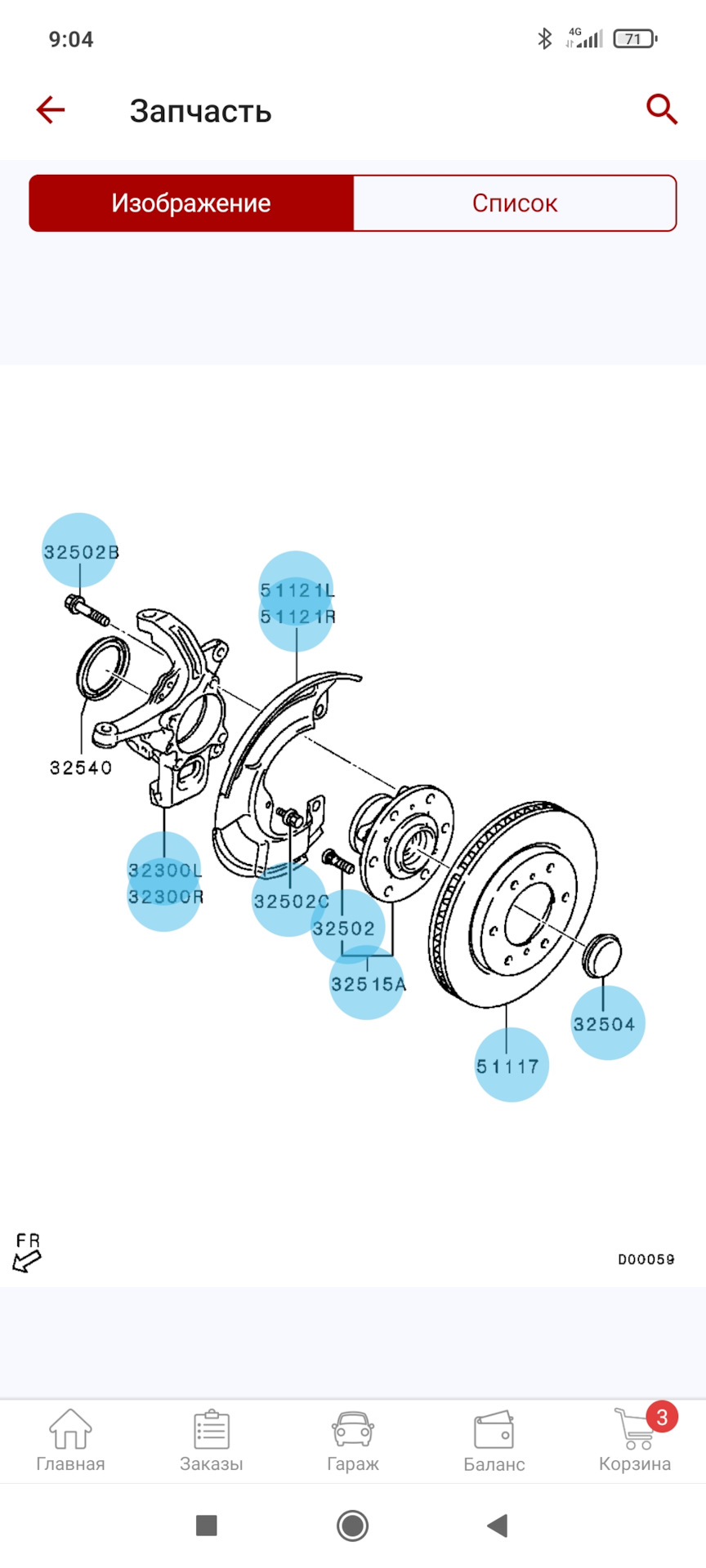 9:04

4G 71

Запчасть

Изображение

Список

32502B

51121L
51121R

32540

32300L
32300R

32502C

32502

32515A

32504

51117

FR

D00059

Главная

Заказы

Гараж

Баланс

3

Корзина