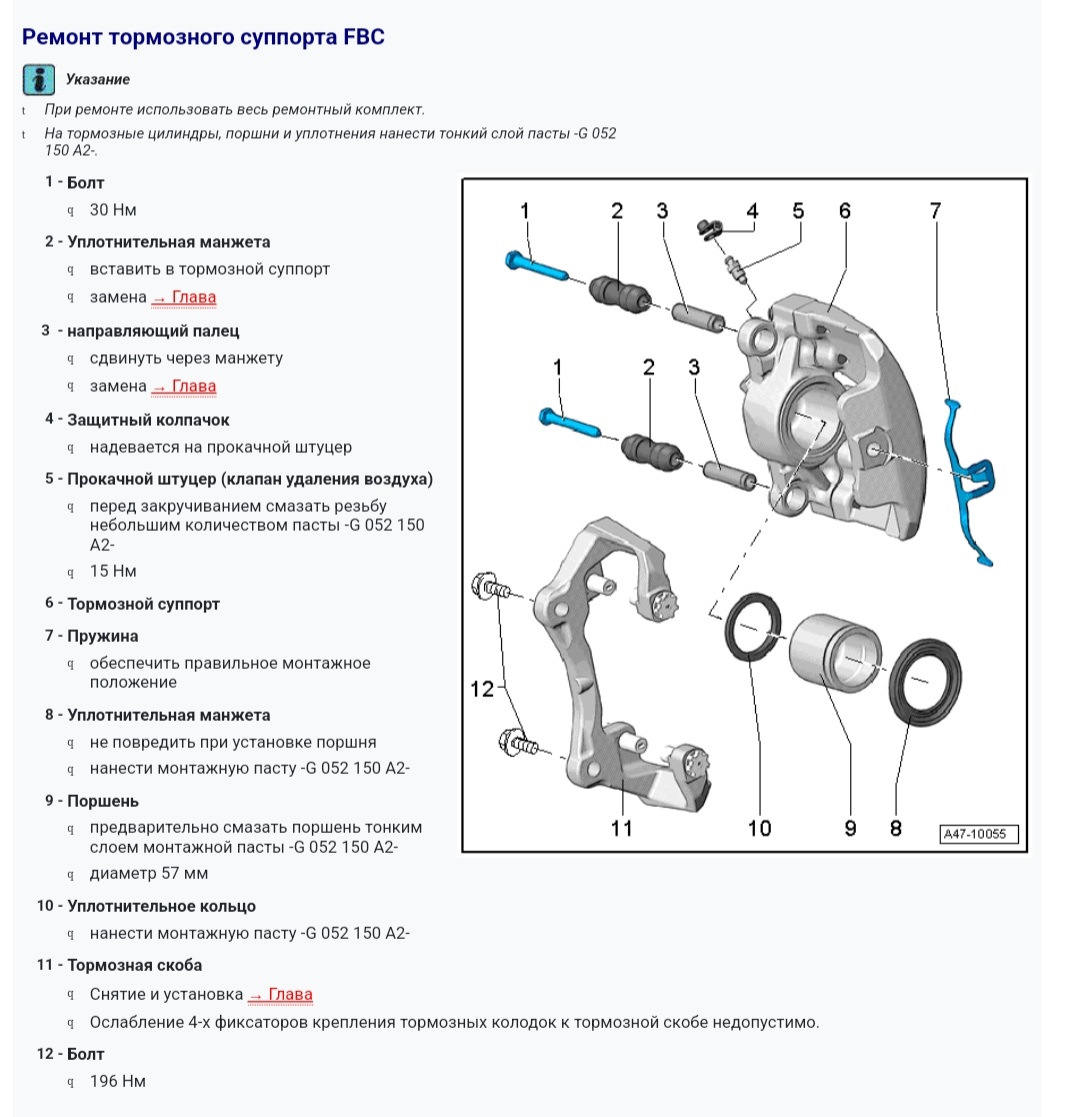 Ремонт тормозного суппорта FBC

Указание

t При ремонте использовать весь ремонтный комплект.

t На тормозные цилиндры, поршни и уплотнения нанести тонкий слой пасты -G 052 150 A2-.

1 - Болт

q 30 Нм

2 - Уплотнительная манжета

q вставить в тормозной суппорт

q замена → Глава

3 - направляющий палец

q сдвинуть через манжету

q замена → Глава

4 - Защитный колпачок

q надевается на прокачной штуцер

5 - Прокачной штуцер (клапан удаления воздуха)

q перед закручиванием смазать резьбу небольшим количеством пасты -G 052 150 A2-

q 15 Нм

6 - Тормозной суппорт

7 - Пружина

q обеспечить правильное монтажное положение

8 - Уплотнительная манжета

q не повредить при установке поршня

q нанести монтажную пасту -G 052 150 A2-

9 - Поршень

q предварительно смазать поршень тонким слоем монтажной пасты -G 052 150 A2-

q диаметр 57 мм

10 - Уплотнительное кольцо

q нанести монтажную пасту -G 052 150 A2-

11 - Тормозная скоба

q Снятие и установка → Глава

q Ослабление 4-х фиксаторов крепления тормозных колодок к тормозной скобе недопустимо.

12 - Болт

q 196 Нм

1 2 3 4 5 6 7
1 2 3
12
11 10 9 8
A47-10055