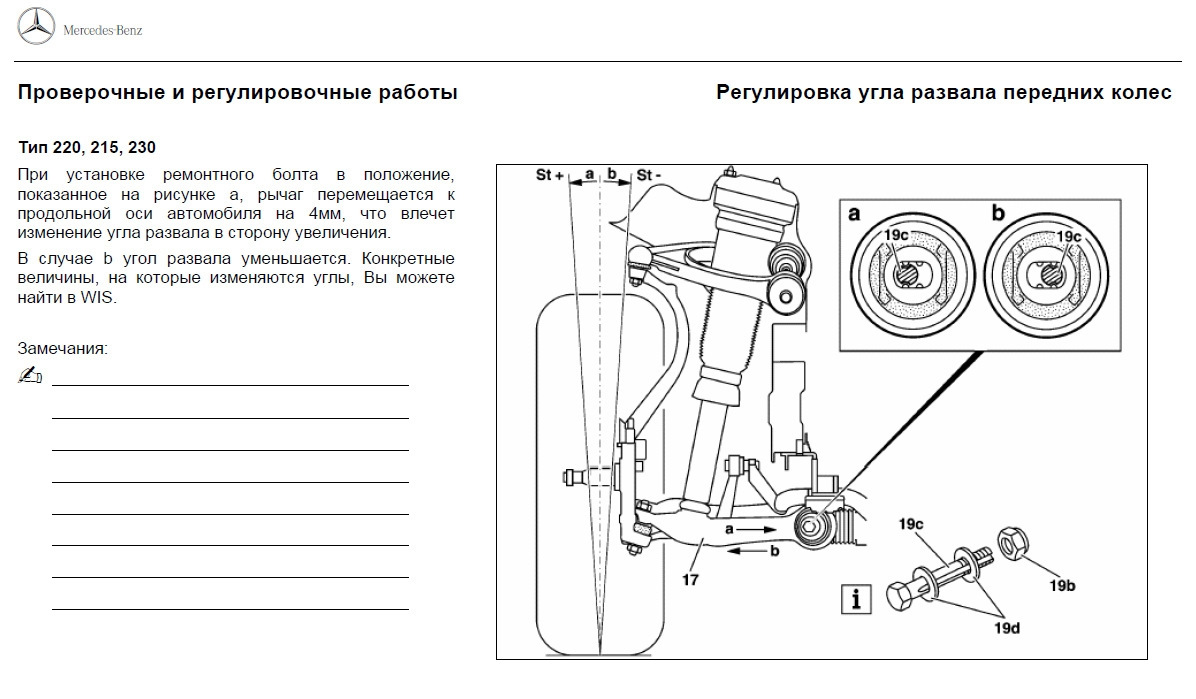 Mercedes-Benz

Проверочные и регулировочные работы

Регулировка угла развала передних колес

Тип 220, 215, 230

При установке ремонтного болта в положение, показанное на рисунке a, рычаг перемещается к продольной оси автомобиля на 4мм, что влечет изменение угла развала в сторону увеличения.

В случае b угол развала уменьшается. Конкретные величины, на которые изменяются углы, Вы можете найти в WIS.

Замечания:

St + a b St -

a b

19c 19c

a

b

17

19c

19b

19d

i