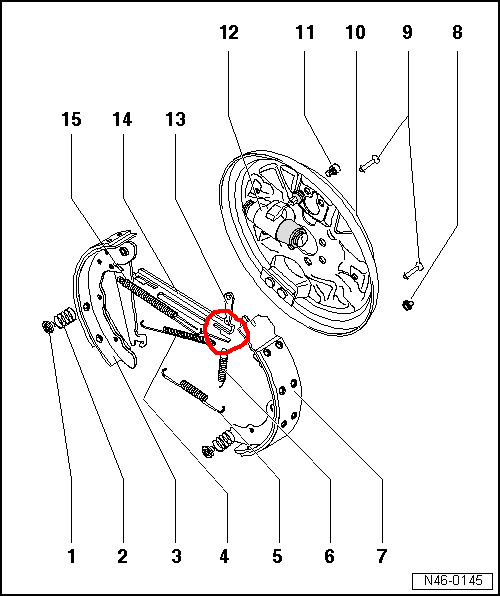 12 11 10 9 8

15 14 13

1 2 3 4 5 6 7

N46-0145