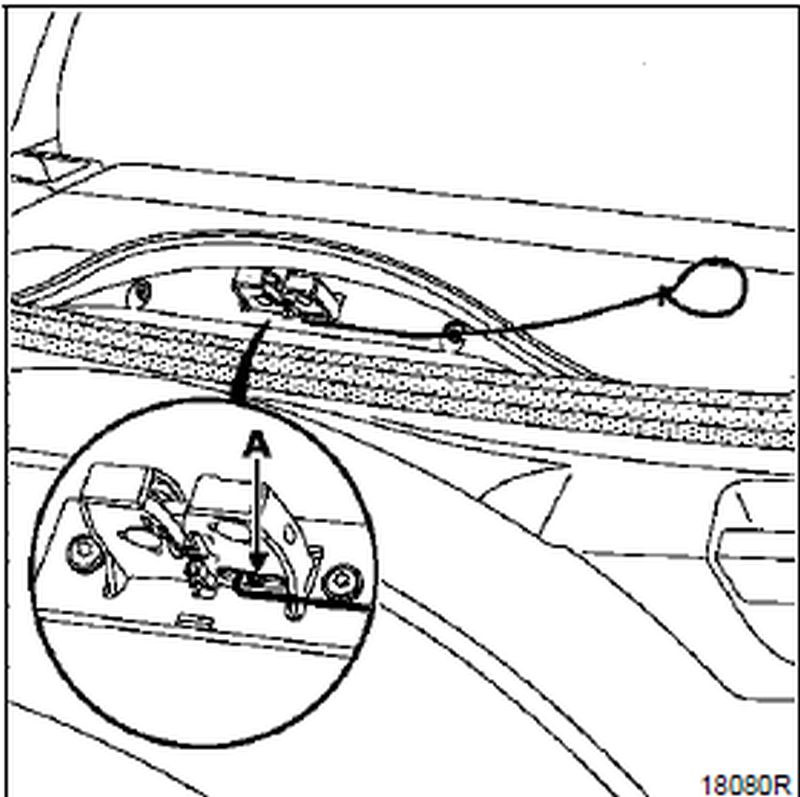 A

18080R