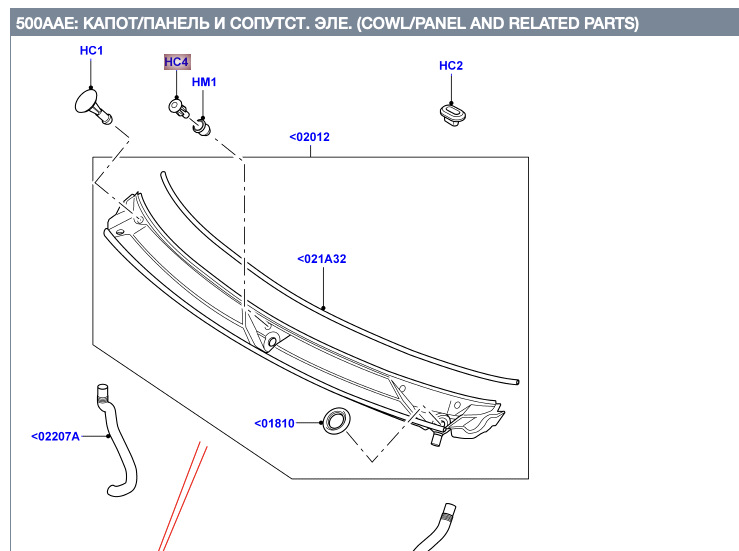 500AAE: КАПОТ/ПАНЕЛЬ И СОПУТСТ. ЭЛЕ. (COWL/PANEL AND RELATED PARTS)

HC1

HC4

HM1

HC2

<02012

<021A32

<01810

<02207A