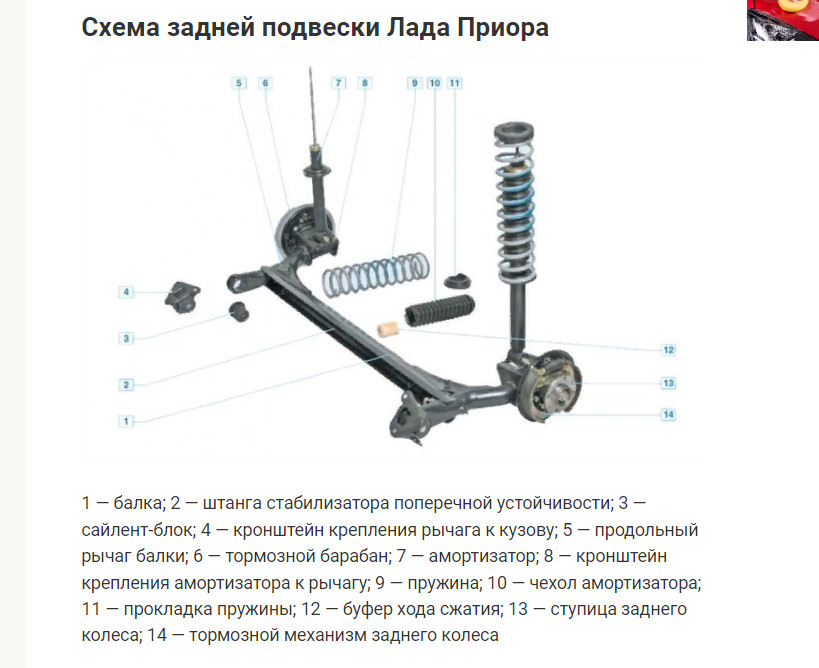 Схема задней подвески Лада Приора

5 6 7 8 9 10 11

4

3

2

1

12

13

14

1 — балка; 2 — штанга стабилизатора поперечной устойчивости; 3 — сайлент-блок; 4 — кронштейн крепления рычага к кузову; 5 — продольный рычаг балки; 6 — тормозной барабан; 7 — амортизатор; 8 — кронштейн крепления амортизатора к рычагу; 9 — пружина; 10 — чехол амортизатора; 11 — прокладка пружины; 12 — буфер хода сжатия; 13 — ступица заднего колеса; 14 — тормозной механизм заднего колеса