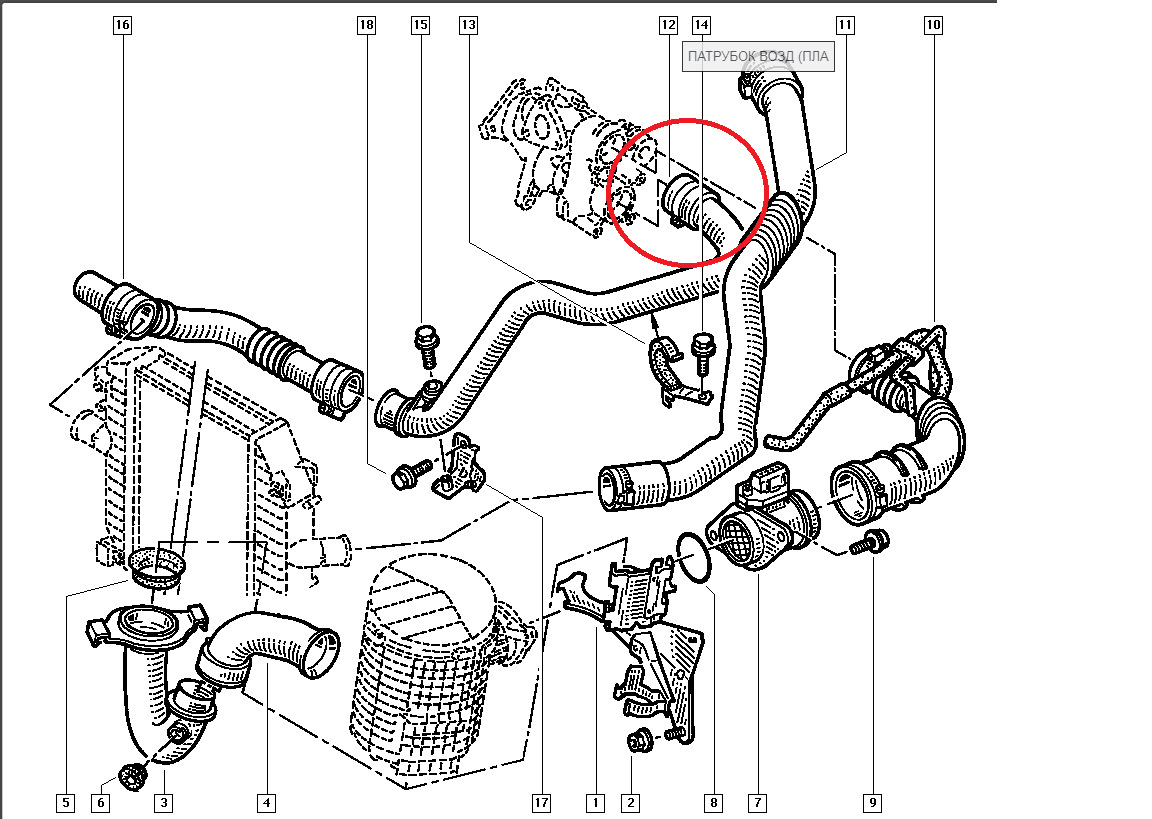 16
18
15
13
12
14
11
10
ПАТРУБОК ВОЗД (ПЛА
5
6
3
4
17
1
2
8
7
9