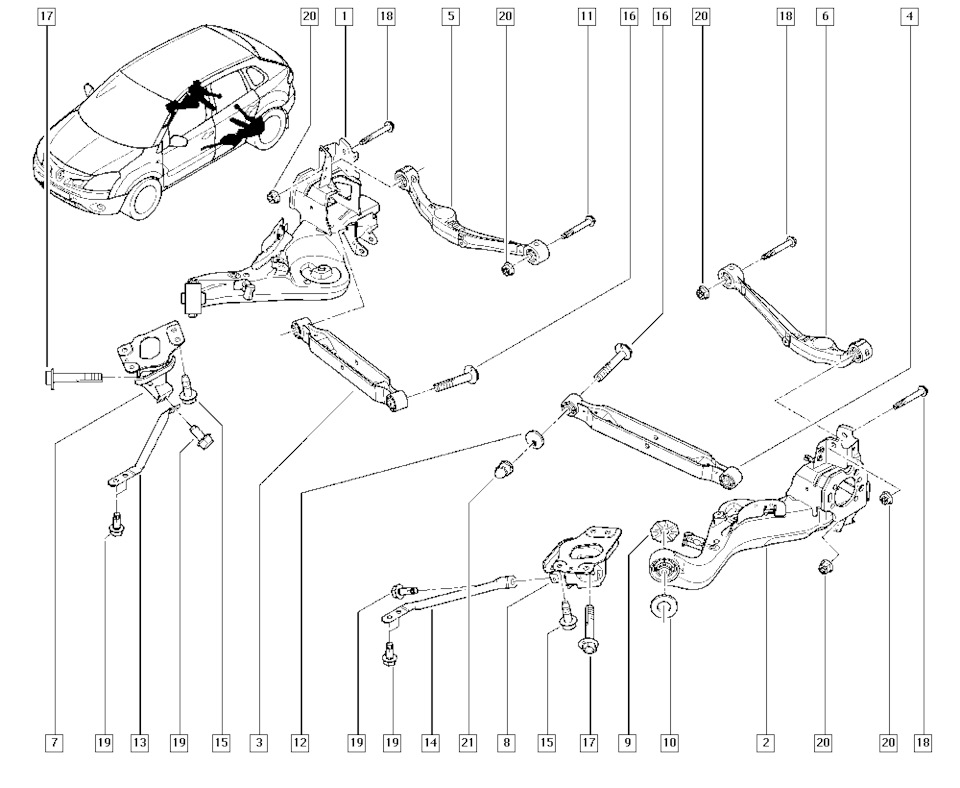 17 20 1 18 5 20 11 16 16 20 18 6 4

7 19 13 19 15 3 12 19 19 14 21 8 15 17 9 10 2 20 20 18