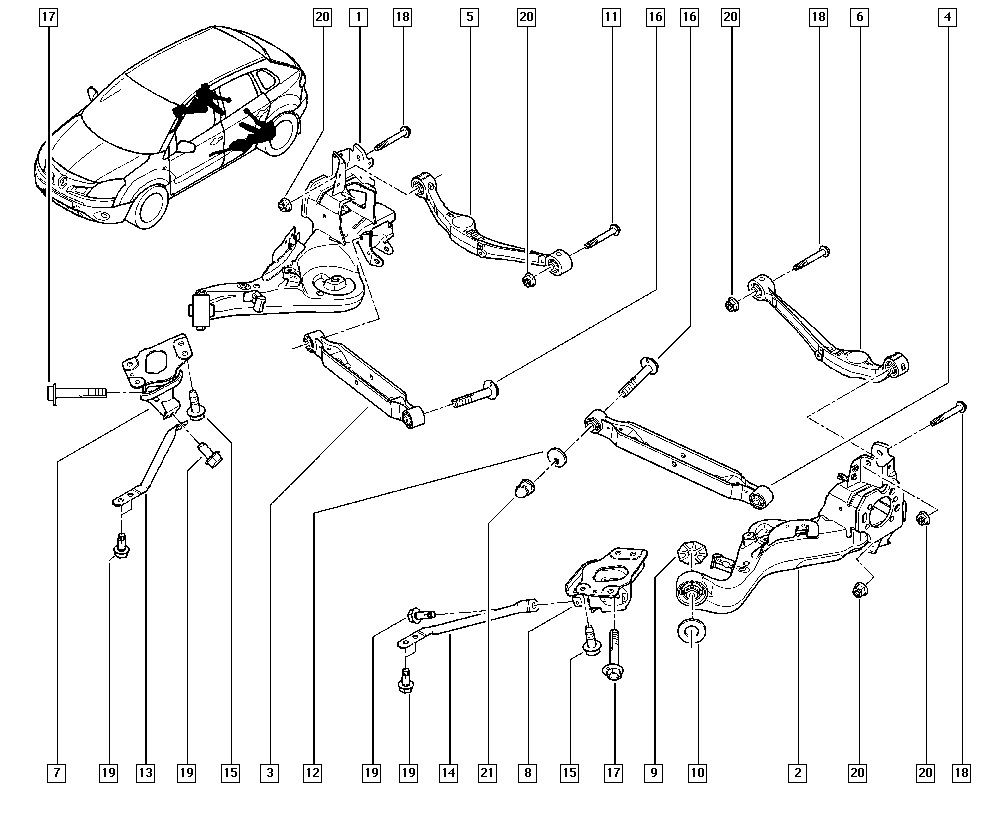 17 20 1 18 5 20 11 16 16 20 18 6 4

7 19 13 19 15 3 12 19 19 14 21 8 15 17 9 10 2 20 20 18