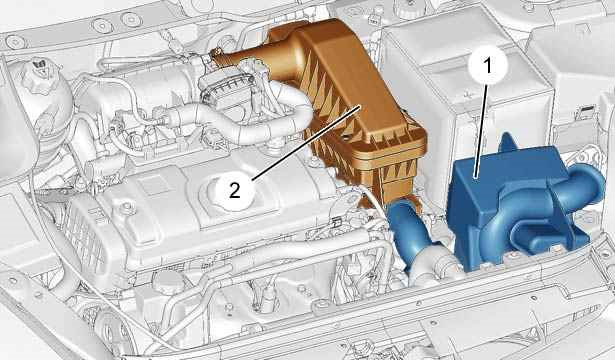 1
2