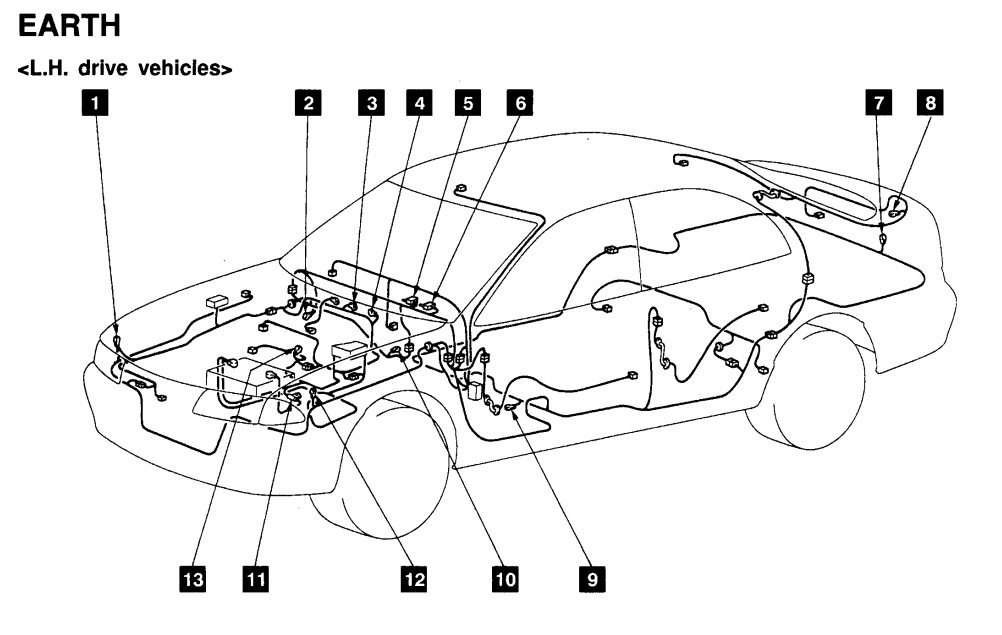 EARTH

<L.H. drive vehicles>

1
2
3
4
5
6
7
8
13
11
12
10
9