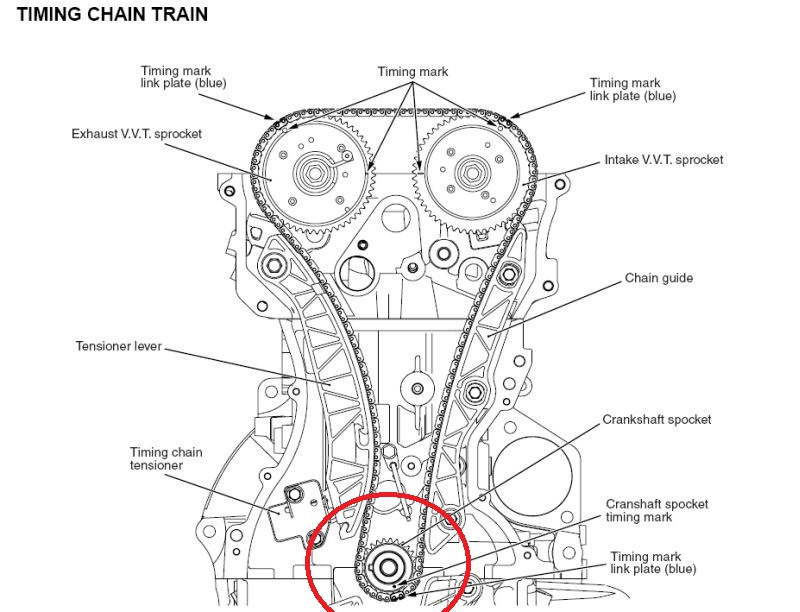 TIMING CHAIN TRAIN

Timing mark link plate (blue)

Timing mark

Timing mark link plate (blue)

Exhaust V.V.T. sprocket

Intake V.V.T. sprocket

Chain guide

Tensioner lever

Crankshaft spocket

Timing chain tensioner

Cranshaft spocket timing mark

Timing mark link plate (blue)