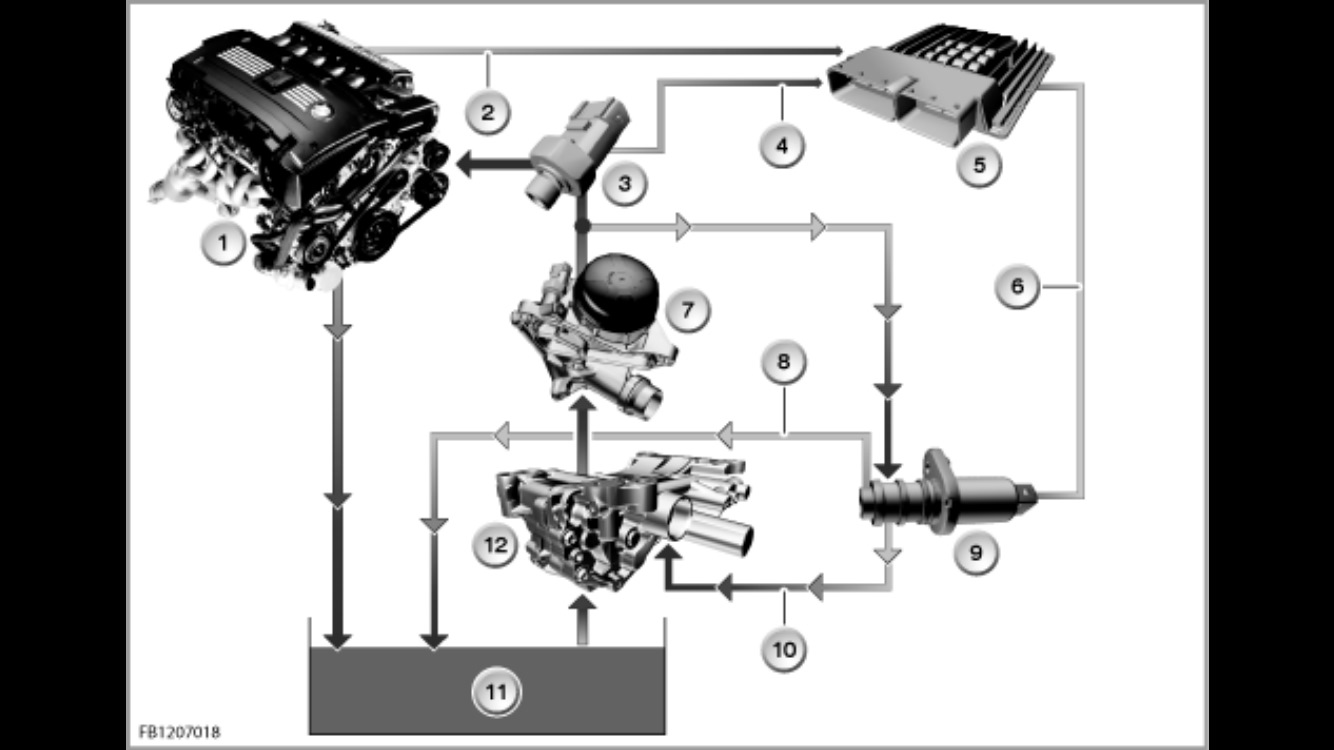 2
4
3
5
1
6
7
8
9
12
10
11
FB1207018