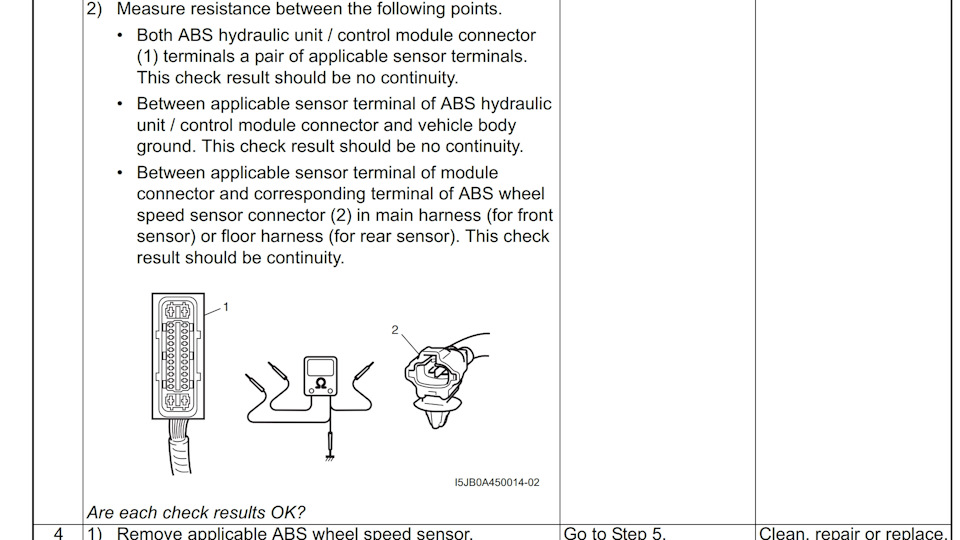 2) Measure resistance between the following points.

• Both ABS hydraulic unit / control module connector (1) terminals a pair of applicable sensor terminals. This check result should be no continuity.

• Between applicable sensor terminal of ABS hydraulic unit / control module connector and vehicle body ground. This check result should be no continuity.

• Between applicable sensor terminal of module connector and corresponding terminal of ABS wheel speed sensor connector (2) in main harness (for front sensor) or floor harness (for rear sensor). This check result should be continuity.

1

2

Ω

I5JB0A450014-02

Are each check results OK?

| 4 | 1) Remove applicable ABS wheel speed sensor. | Go to Step 5. | Clean, repair or replace. |