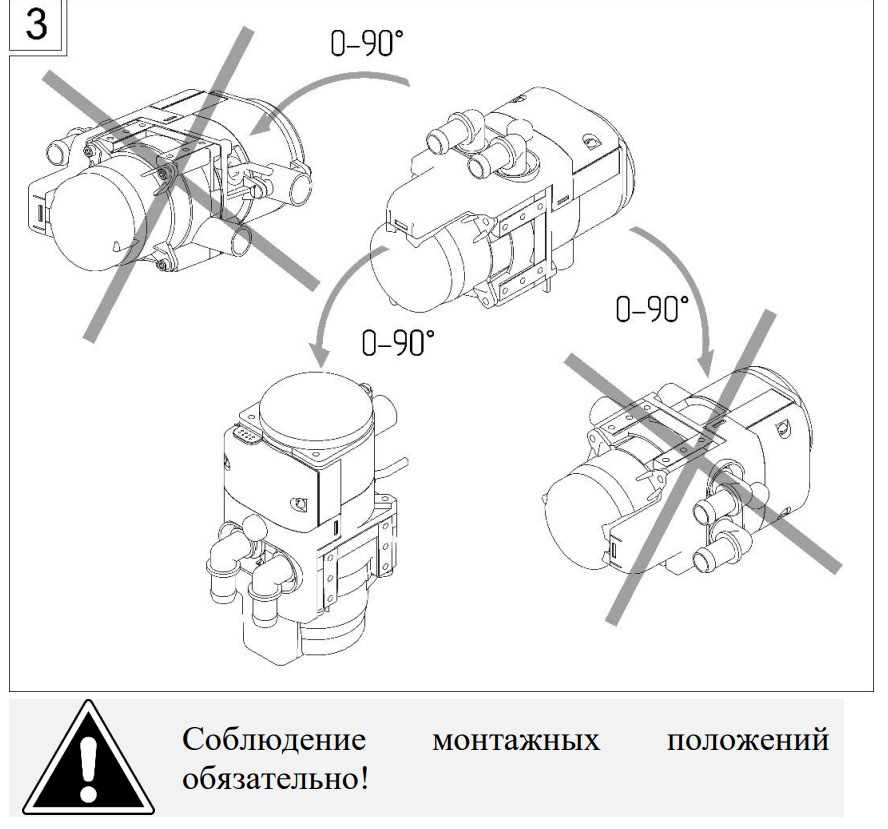 3

0–90°

0–90°

0–90°

Соблюдение монтажных положений обязательно!