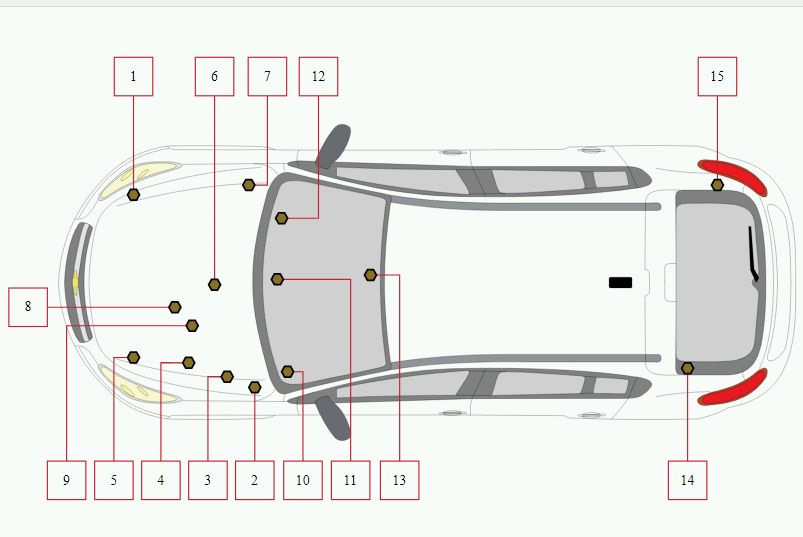 1
6
7
12
15
8
9
5
4
3
2
10
11
13
14