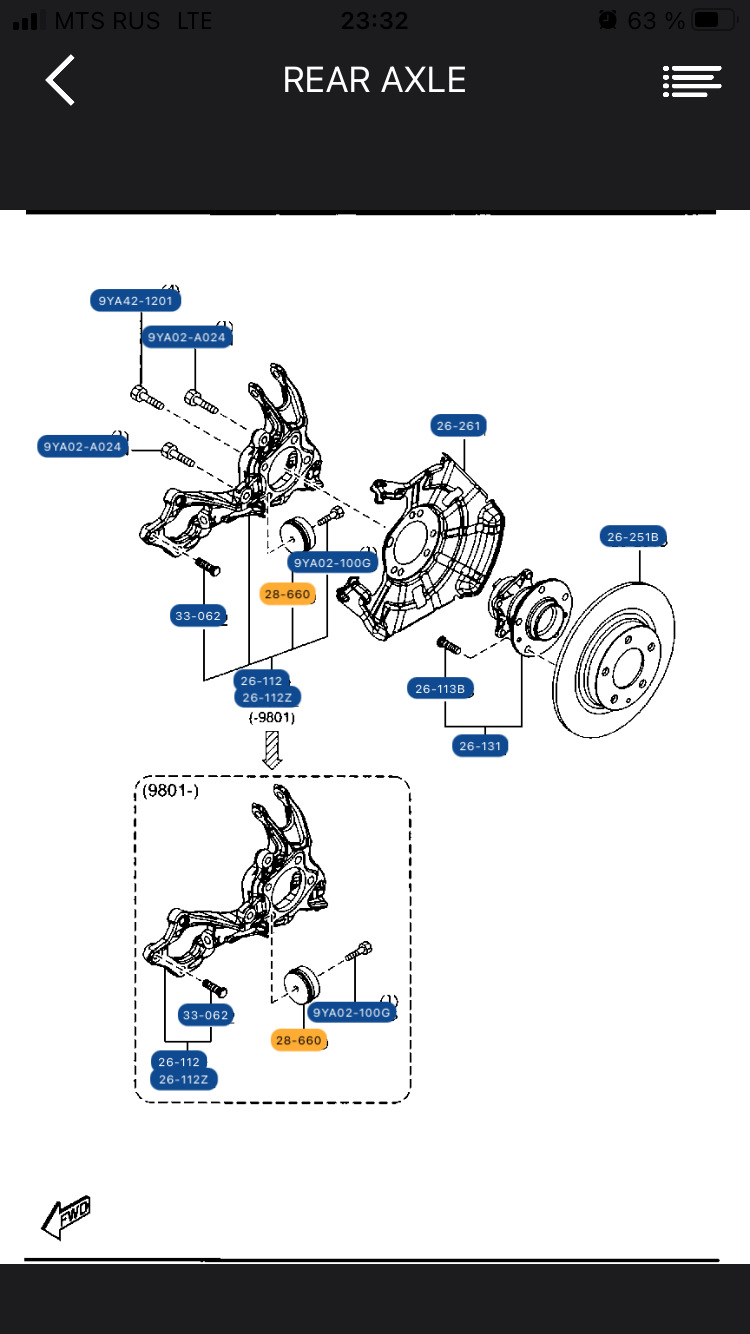 MTS RUS LTE 23:32 63 %

REAR AXLE

9YA42-1201
9YA02-A024
9YA02-A024
26-261
26-251B
9YA02-100G
28-660
33-062
26-112
26-112Z
(-9801)
26-113B
26-131

(9801-)
33-062
9YA02-100G
28-660
26-112
26-112Z

FWD