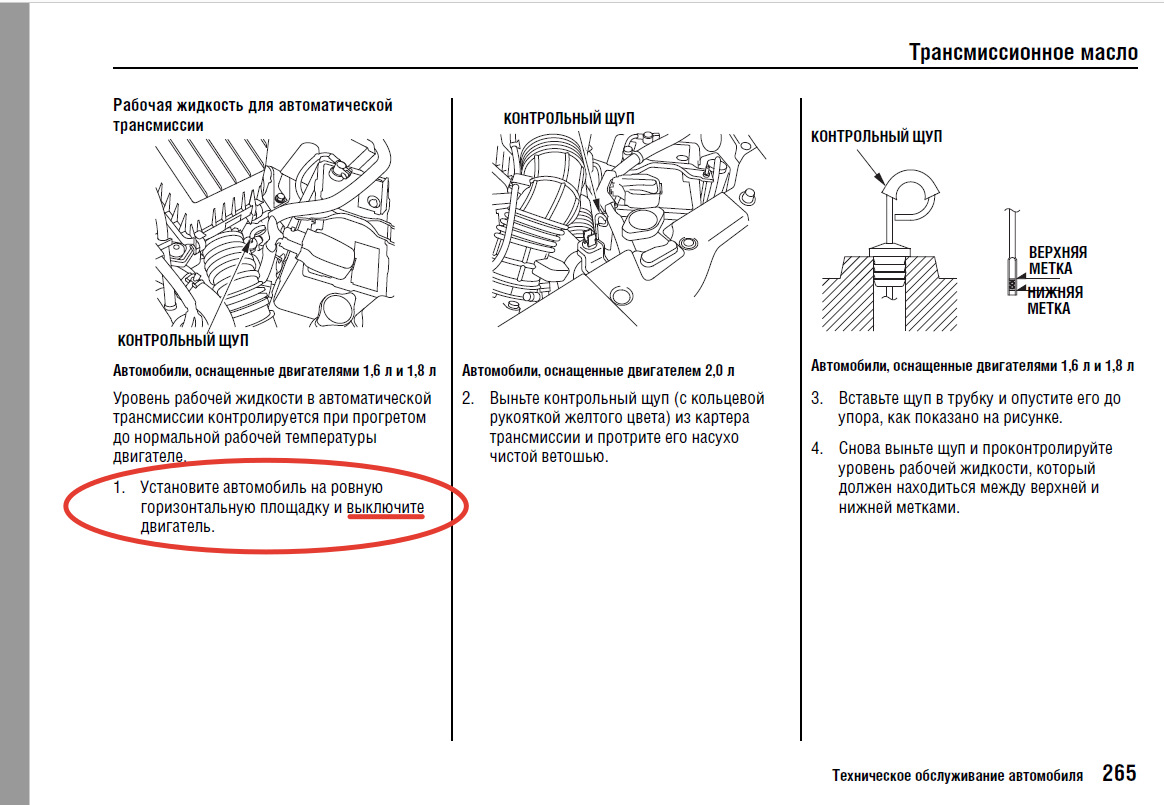 Трансмиссионное масло

Рабочая жидкость для автоматической трансмиссии

КОНТРОЛЬНЫЙ ЩУП

Автомобили, оснащенные двигателями 1,6 л и 1,8 л

Уровень рабочей жидкости в автоматической трансмиссии контролируется при прогретом до нормальной рабочей температуры двигателе.

1. Установите автомобиль на ровную горизонтальную площадку и выключите двигатель.

КОНТРОЛЬНЫЙ ЩУП

Автомобили, оснащенные двигателем 2,0 л

2. Выньте контрольный щуп (с кольцевой рукояткой желтого цвета) из картера трансмиссии и протрите его насухо чистой ветошью.

КОНТРОЛЬНЫЙ ЩУП

ВЕРХНЯЯ МЕТКА

НИЖНЯЯ МЕТКА

Автомобили, оснащенные двигателями 1,6 л и 1,8 л

3. Вставьте щуп в трубку и опустите его до упора, как показано на рисунке.

4. Снова выньте щуп и проконтролируйте уровень рабочей жидкости, который должен находиться между верхней и нижней метками.

Техническое обслуживание автомобиля 265