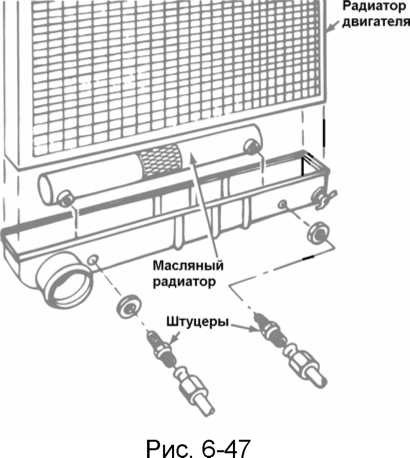 Радиатор двигателя

Масляный радиатор

Штуцеры

Рис. 6-47