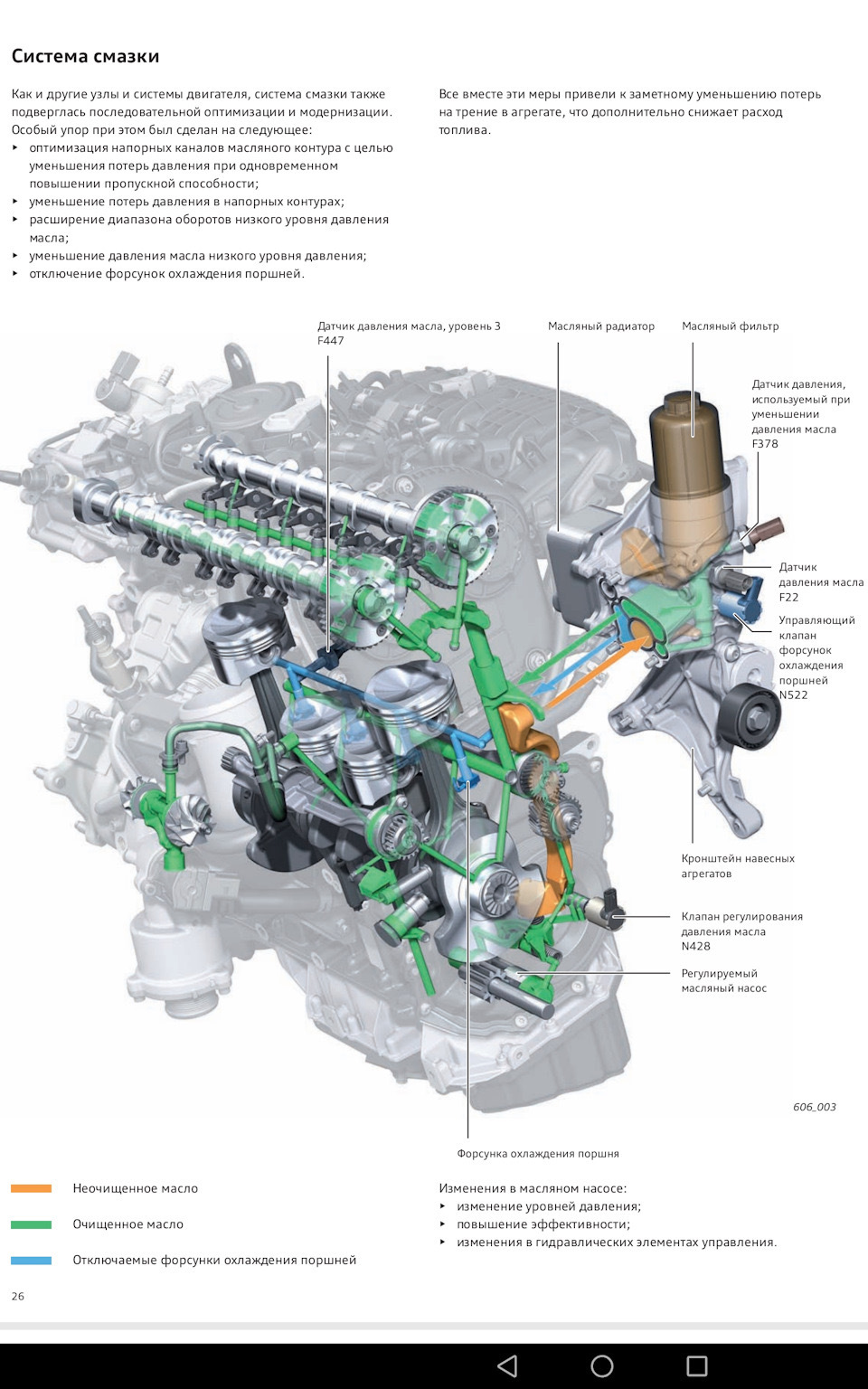 Система смазки

Как и другие узлы и системы двигателя, система смазки также подверглась последовательной оптимизации и модернизации. Особый упор при этом был сделан на следующее:
‣ оптимизация напорных каналов масляного контура с целью уменьшения потерь давления при одновременном повышении пропускной способности;
‣ уменьшение потерь давления в напорных контурах;
‣ расширение диапазона оборотов низкого уровня давления масла;
‣ уменьшение давления масла низкого уровня давления;
‣ отключение форсунок охлаждения поршней.

Все вместе эти меры привели к заметному уменьшению потерь на трение в агрегате, что дополнительно снижает расход топлива.

Датчик давления масла, уровень 3
F447

Масляный радиатор

Масляный фильтр

Датчик давления, используемый при уменьшении давления масла
F378

Датчик давления масла
F22

Управляющий клапан форсунок охлаждения поршней
N522

Кронштейн навесных агрегатов

Клапан регулирования давления масла
N428

Регулируемый масляный насос

606_003

Форсунка охлаждения поршня

Неочищенное масло

Очищенное масло

Отключаемые форсунки охлаждения поршней

Изменения в масляном насосе:
‣ изменение уровней давления;
‣ повышение эффективности;
‣ изменения в гидравлических элементах управления.

26