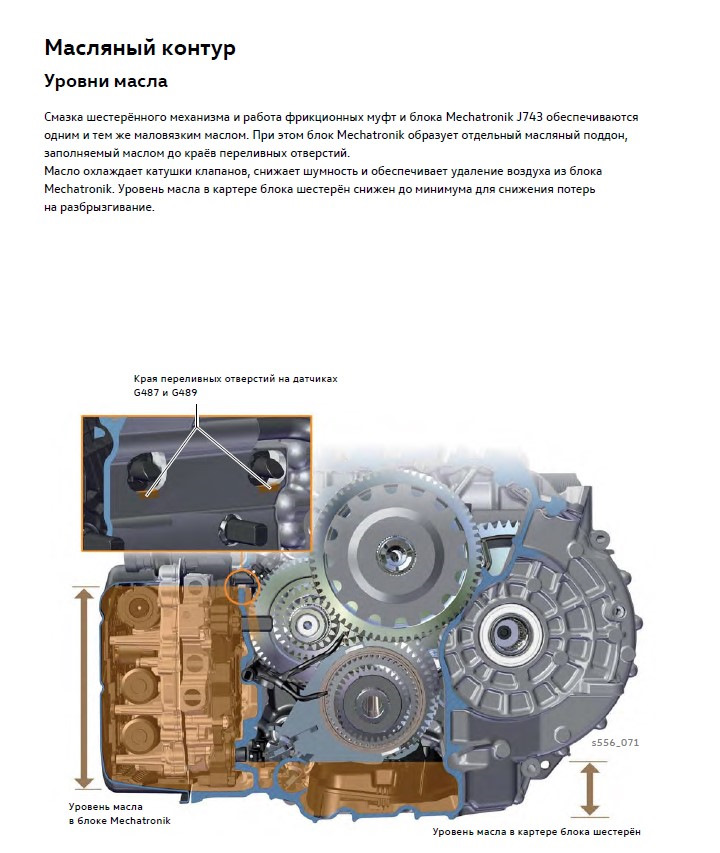 Масляный контур

Уровни масла

Смазка шестерённого механизма и работа фрикционных муфт и блока Mechatronik J743 обеспечиваются одним и тем же маловязким маслом. При этом блок Mechatronik образует отдельный масляный поддон, заполняемый маслом до краёв переливных отверстий.
Масло охлаждает катушки клапанов, снижает шумность и обеспечивает удаление воздуха из блока Mechatronik. Уровень масла в картере блока шестерён снижен до минимума для снижения потерь на разбрызгивание.

Края переливных отверстий на датчиках G487 и G489

s556_071

Уровень масла в блоке Mechatronik

Уровень масла в картере блока шестерён