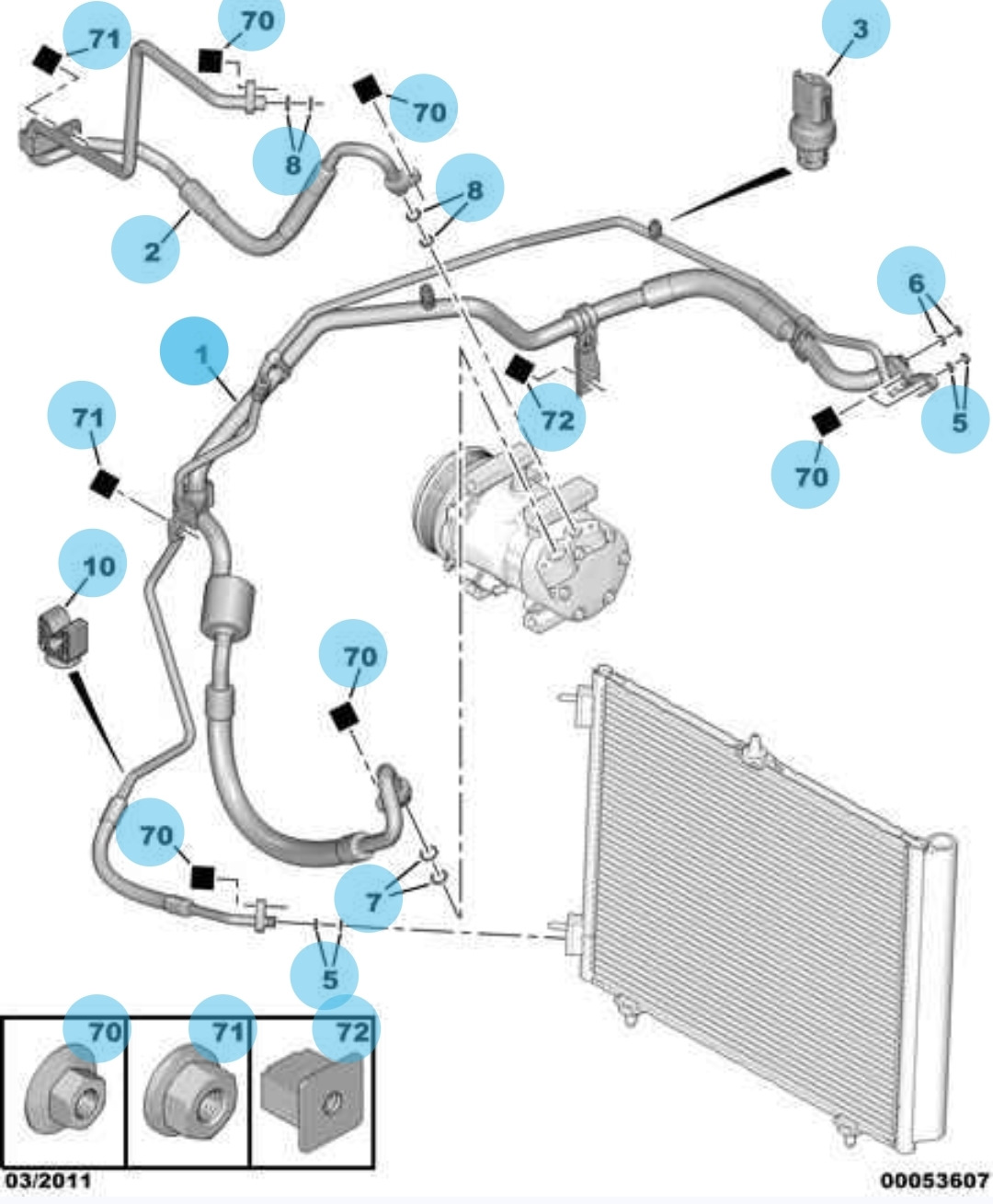 71
70
3
70
8
8
2
6
1
72
5
71
70
10
70
70
7
5
70
71
72
03/2011
00053607