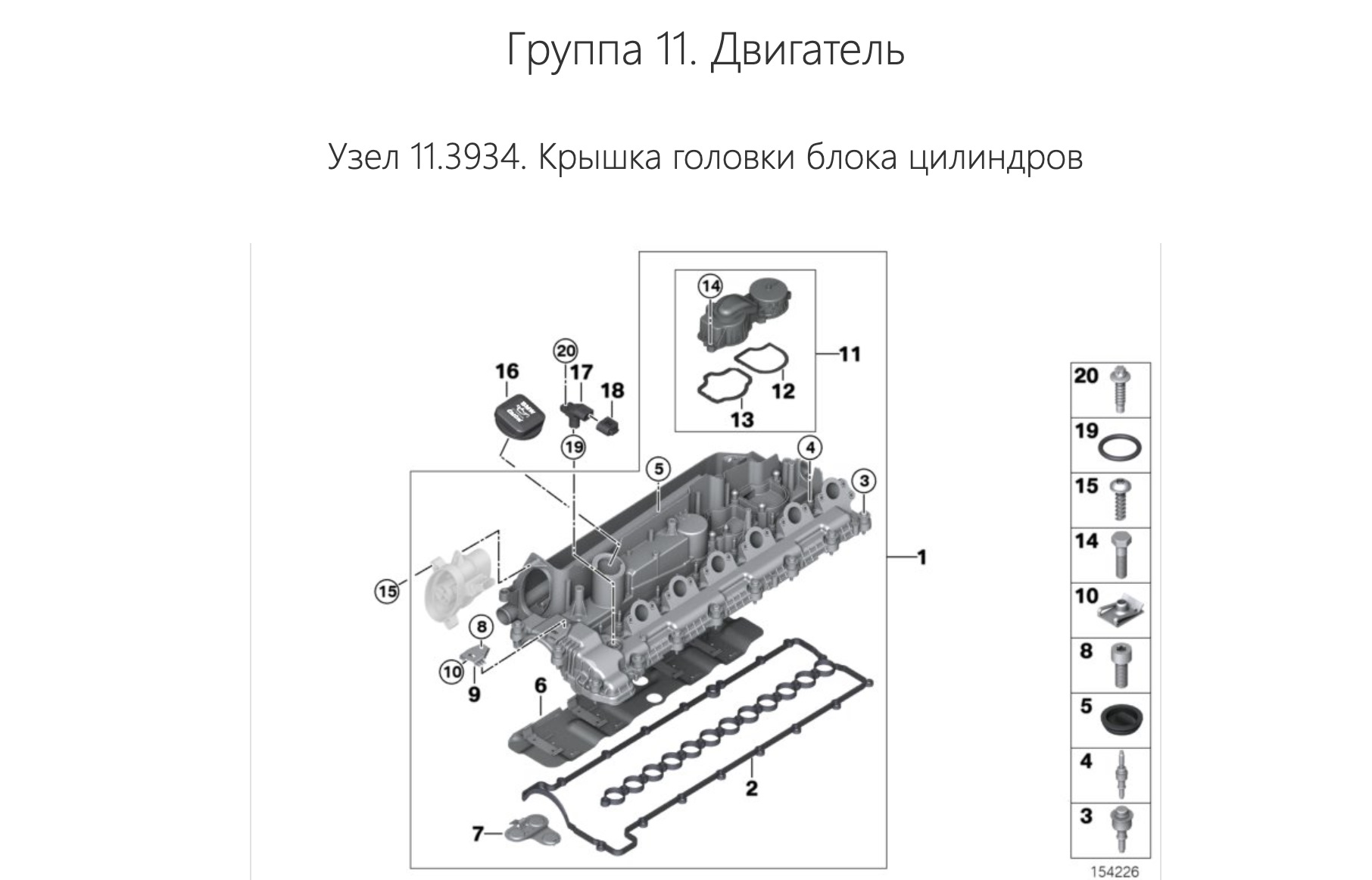 Группа 11. Двигатель

Узел 11.3934. Крышка головки блока цилиндров

14
11
12
13
20
16
17
18
19
5
4
3
1
15
8
10
9
6
2
7

20
19
15
14
10
8
5
4
3
154226