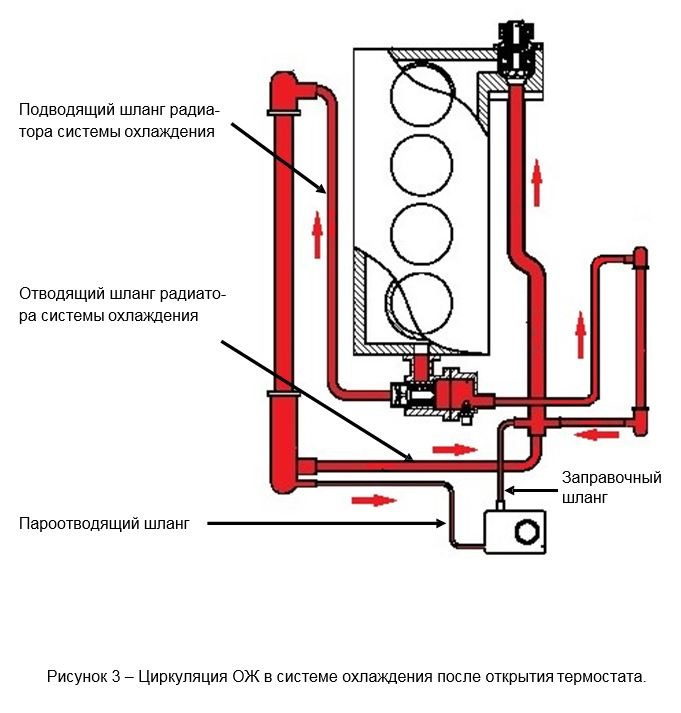 Подводящий шланг радиатора системы охлаждения

Отводящий шланг радиатора системы охлаждения

Заправочный шланг

Пароотводящий шланг

Рисунок 3 – Циркуляция ОЖ в системе охлаждения после открытия термостата.