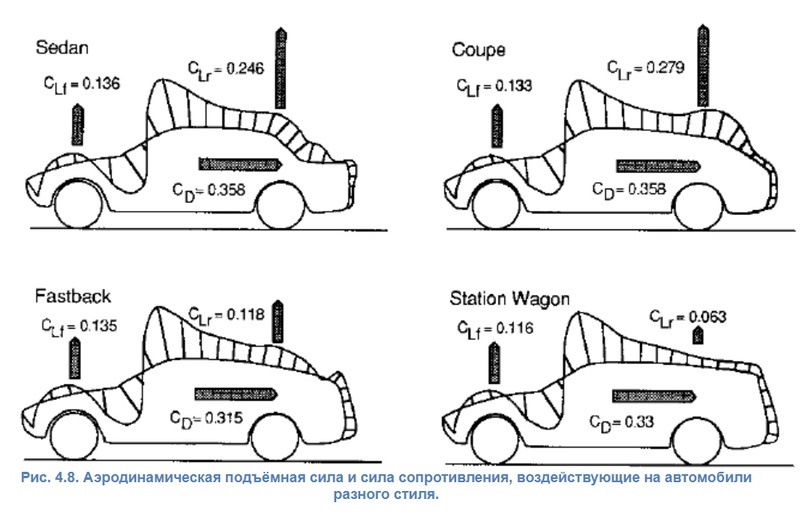 Sedan

$C_{Lf} = 0.136$

$C_{Lr} = 0.246$

$C_D = 0.358$

Coupe

$C_{Lf} = 0.133$

$C_{Lr} = 0.279$

$C_D = 0.358$

Fastback

$C_{Lf} = 0.135$

$C_{Lr} = 0.118$

$C_D = 0.315$

Station Wagon

$C_{Lf} = 0.116$

$C_{Lr} = 0.063$

$C_D = 0.33$

Рис. 4.8. Аэродинамическая подъёмная сила и сила сопротивления, воздействующие на автомобили разного стиля.