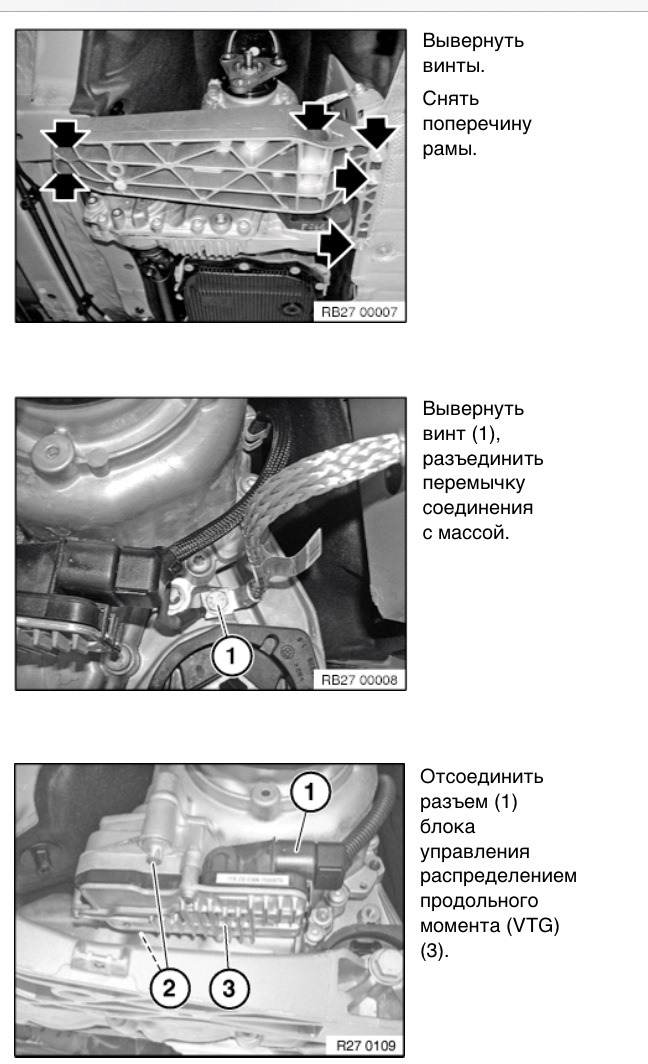 RB27 00007

Вывернуть винты.

Снять поперечину рамы.

1

RB27 00008

Вывернуть винт (1), разъединить перемычку соединения с массой.

1

2

3

R27 0109

Отсоединить разъем (1) блока управления распределением продольного момента (VTG) (3).