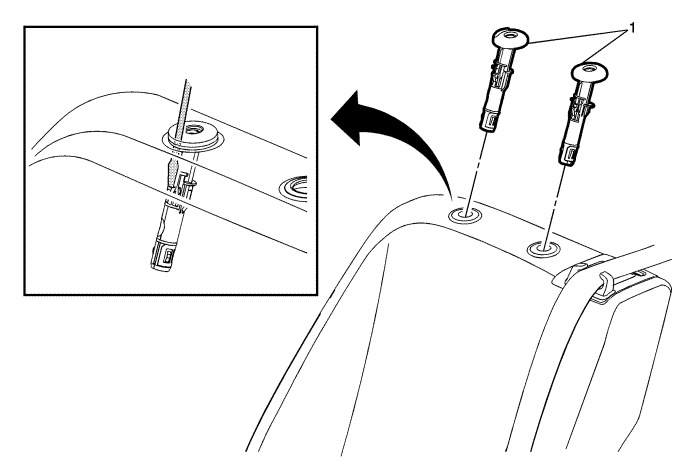 1