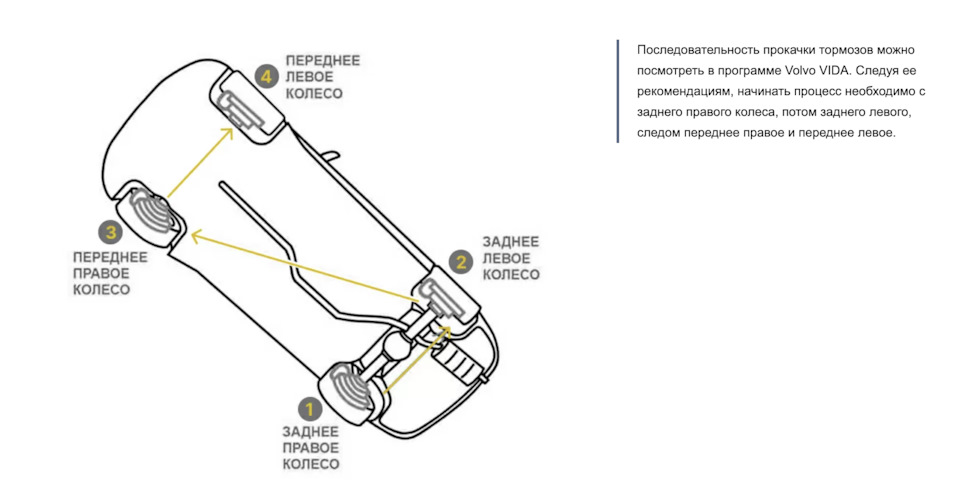 4
ПЕРЕДНЕЕ
ЛЕВОЕ
КОЛЕСО

3
ПЕРЕДНЕЕ
ПРАВОЕ
КОЛЕСО

2
ЗАДНЕЕ
ЛЕВОЕ
КОЛЕСО

1
ЗАДНЕЕ
ПРАВОЕ
КОЛЕСО

Последовательность прокачки тормозов можно посмотреть в программе Volvo VIDA. Следуя ее рекомендациям, начинать процесс необходимо с заднего правого колеса, потом заднего левого, следом переднее правое и переднее левое.