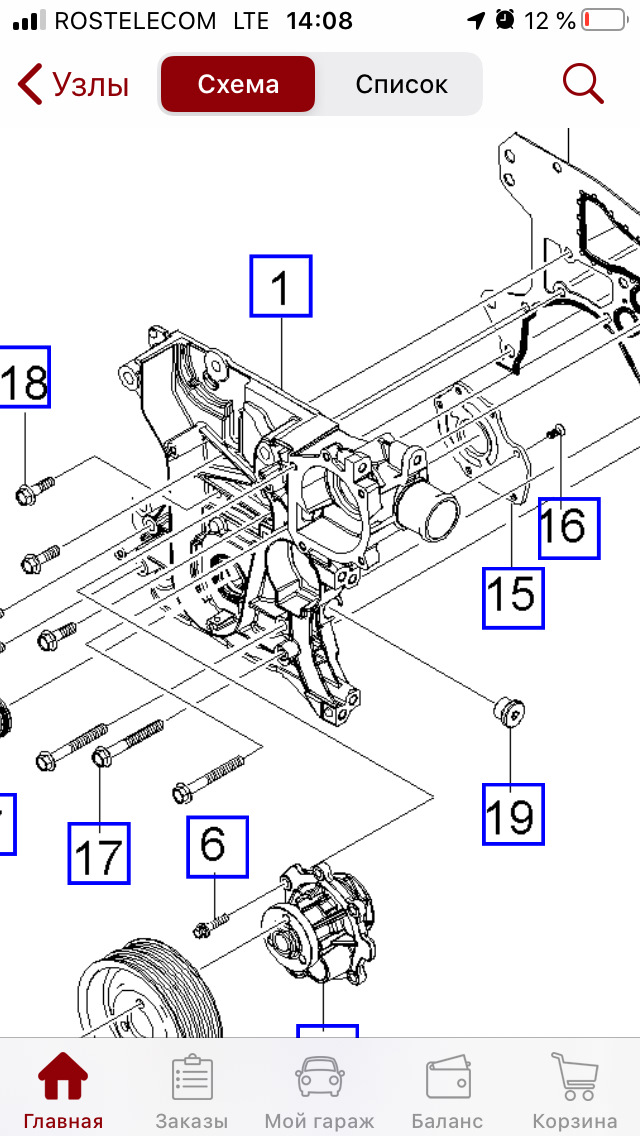 ROSTELECOM LTE 14:08 12 %

Узлы Схема Список

1
18
16
15
19
17
6

Главная Заказы Мой гараж Баланс Корзина