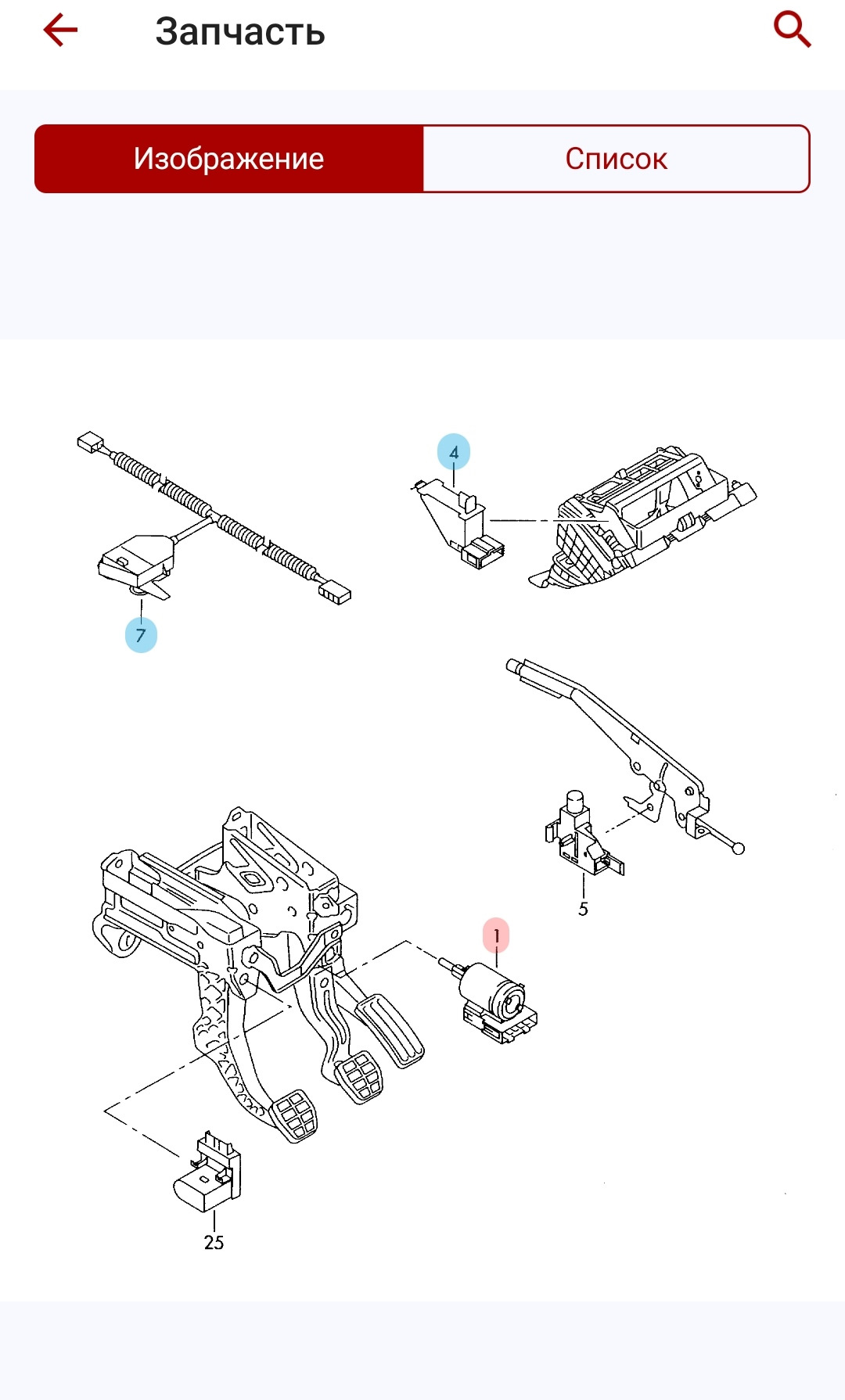 Запчасть

Изображение
Список

4

7

5

1

25