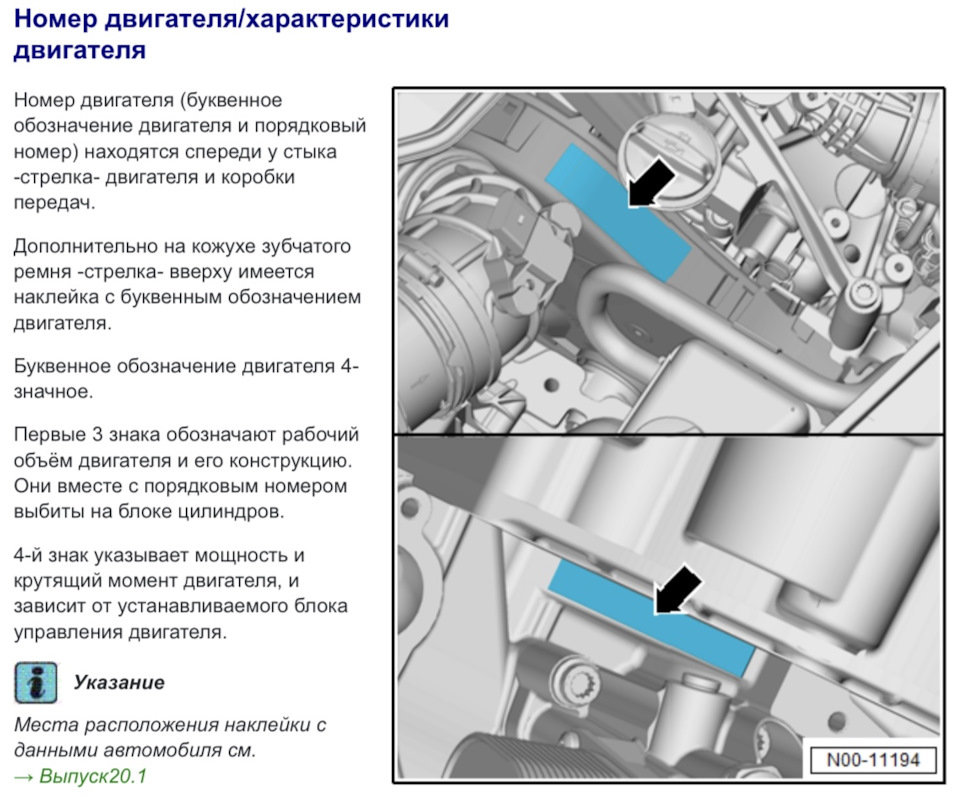 Номер двигателя/характеристики двигателя

Номер двигателя (буквенное обозначение двигателя и порядковый номер) находятся спереди у стыка -стрелка- двигателя и коробки передач.

Дополнительно на кожухе зубчатого ремня -стрелка- вверху имеется наклейка с буквенным обозначением двигателя.

Буквенное обозначение двигателя 4-значное.

Первые 3 знака обозначают рабочий объём двигателя и его конструкцию. Они вместе с порядковым номером выбиты на блоке цилиндров.

4-й знак указывает мощность и крутящий момент двигателя, и зависит от устанавливаемого блока управления двигателя.

Указание

Места расположения наклейки с данными автомобиля см. → Выпуск20.1

N00-11194