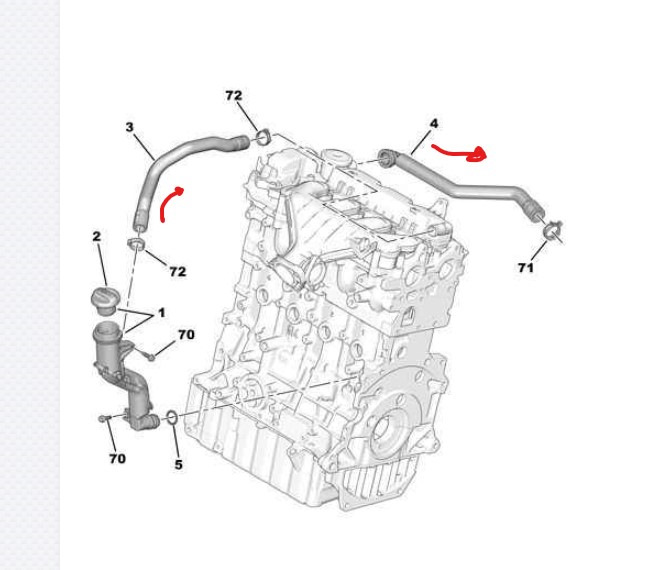 72
3
4
2
72
71
1
70
70
5