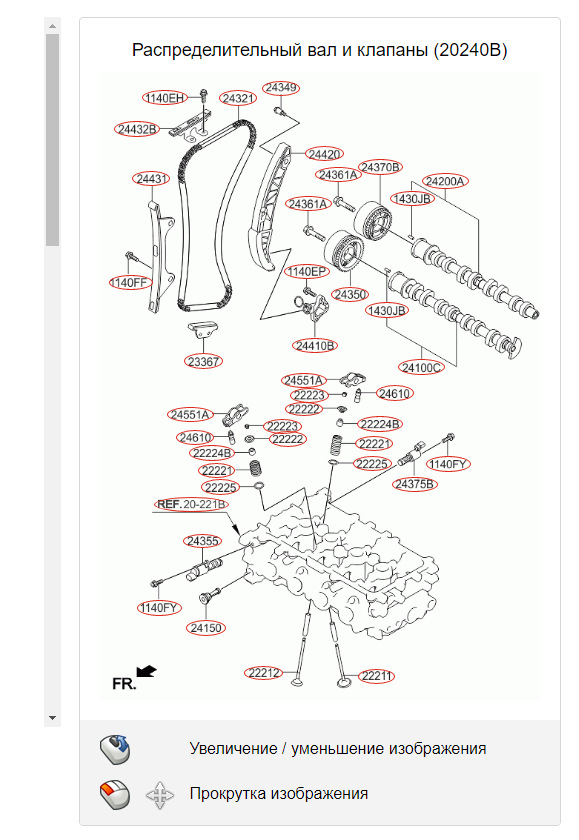 Распределительный вал и клапаны (20240B)

1140EH
24321
24349
24432B
24420
24431
24361A
24370B
24200A
24361A
1430JB
1140FF
1140EP
24350
1430JB
24410B
23367
24100C
24551A
22223
24610
22222
24551A
22223
22224B
24610
22222
22221
22224B
22225
1140FY
22221
24375B
22225
REF.20-221B
24355
1140FY
24150
22212
22211
FR.

Увеличение / уменьшение изображения

Прокрутка изображения