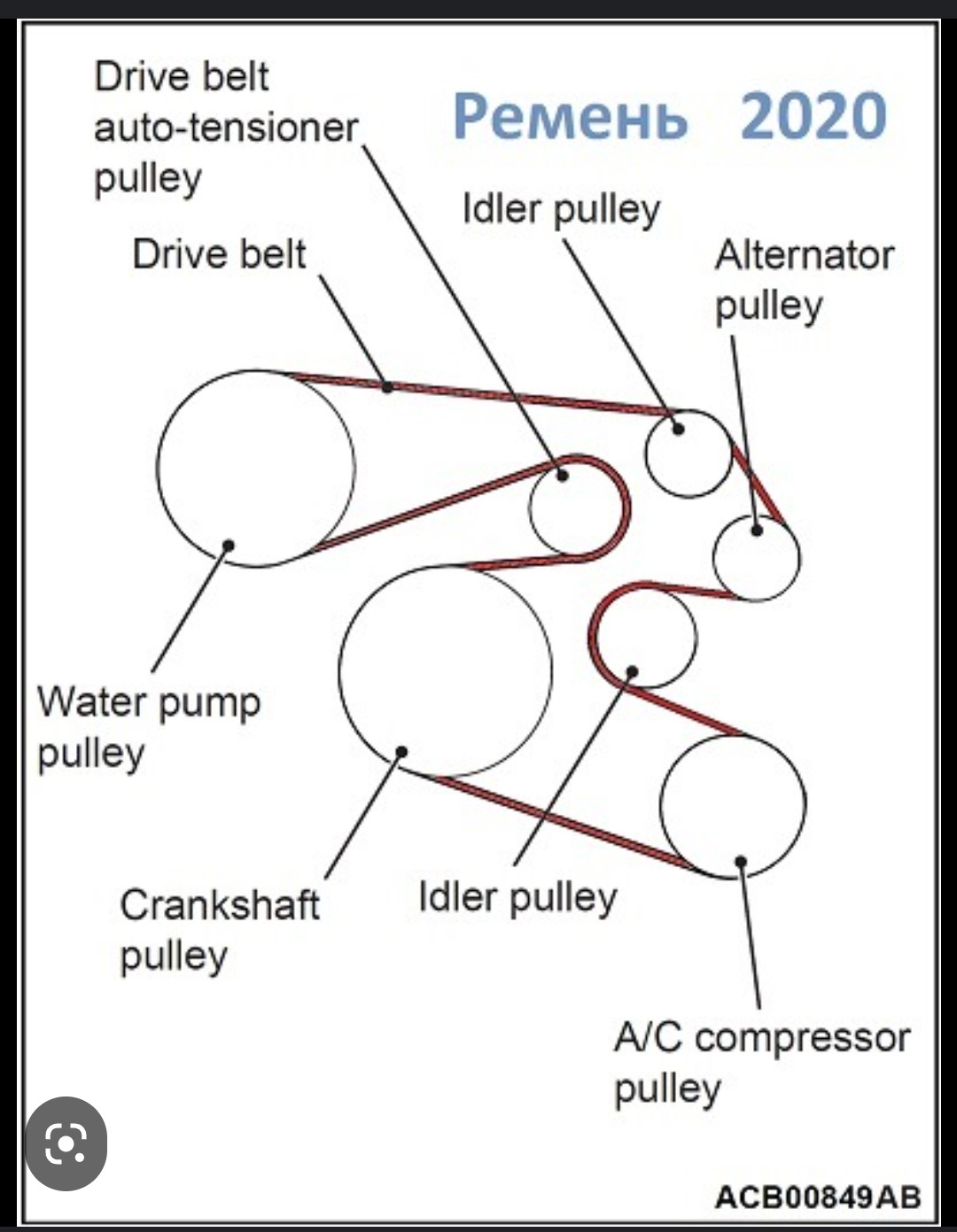 Drive belt auto-tensioner pulley

Ремень 2020

Idler pulley

Drive belt

Alternator pulley

Water pump pulley

Crankshaft pulley

Idler pulley

A/C compressor pulley

ACB00849AB