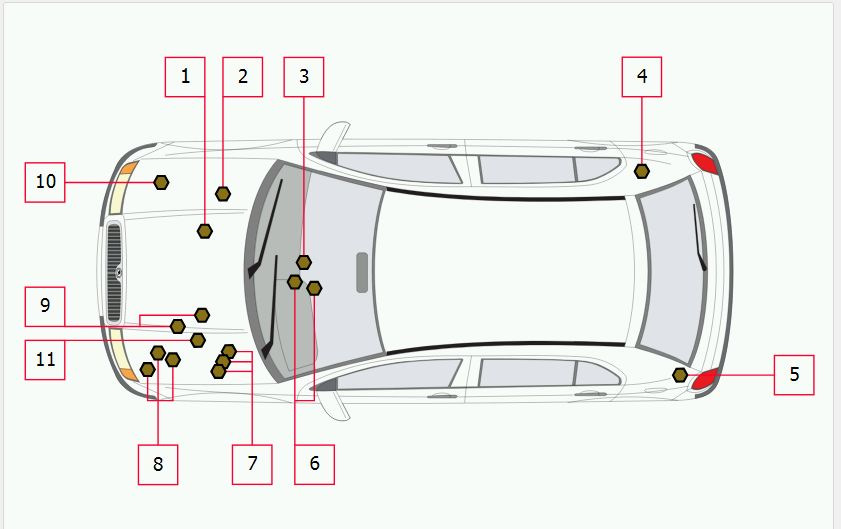 1
2
3
4
10
9
11
5
8
7
6