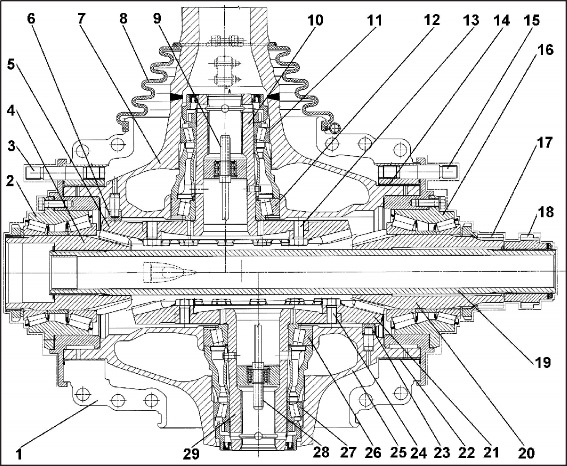 6 7 8 9 10 11 12 13 14 15 16
5
4
3
2
17
18
19
1
29 28 27 26 25 24 23 22 21 20