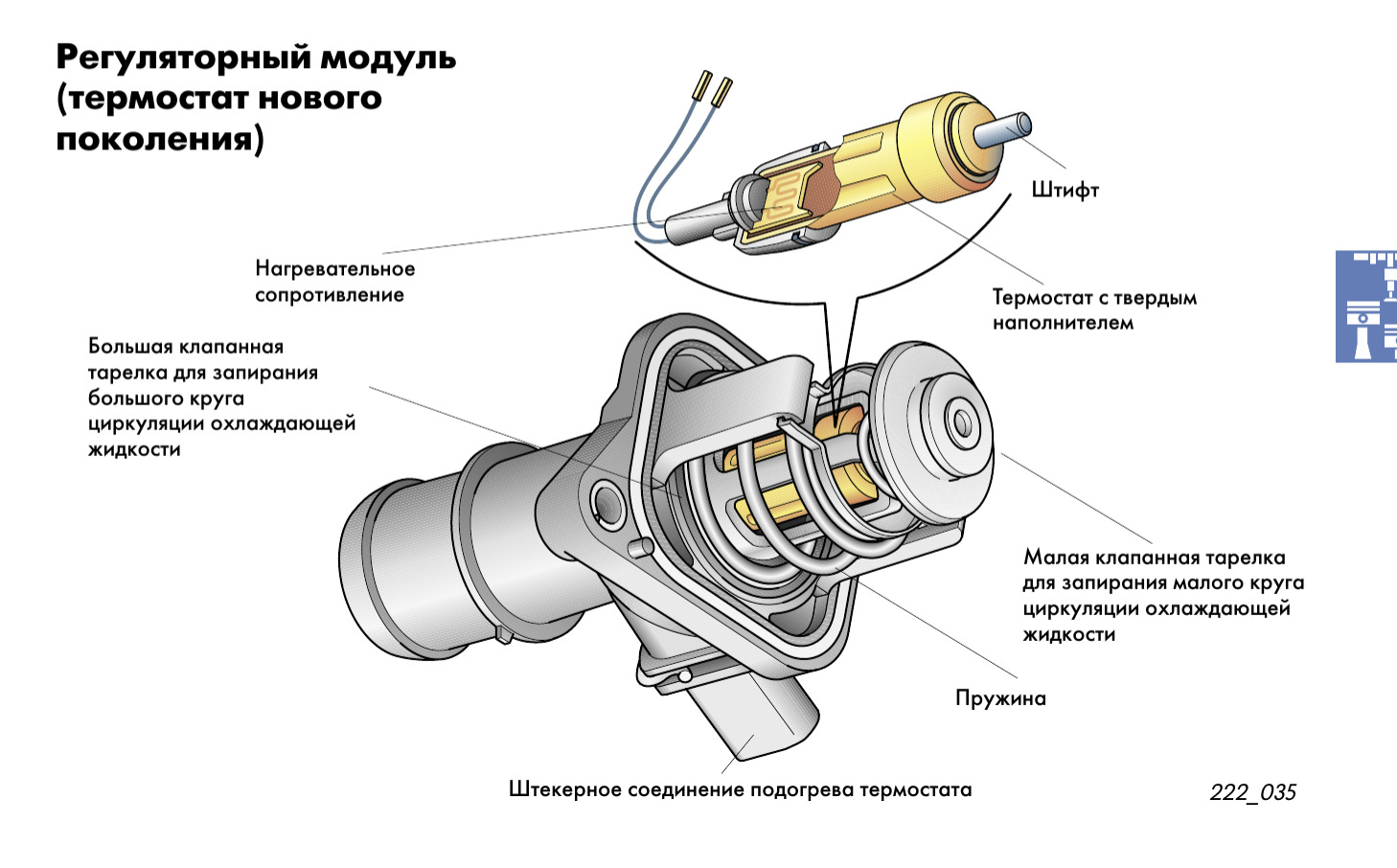 Регуляторный модуль (термостат нового поколения)

Штифт

Нагревательное сопротивление

Термостат с твердым наполнителем

Большая клапанная тарелка для запирания большого круга циркуляции охлаждающей жидкости

Малая клапанная тарелка для запирания малого круга циркуляции охлаждающей жидкости

Пружина

Штекерное соединение подогрева термостата

222_035