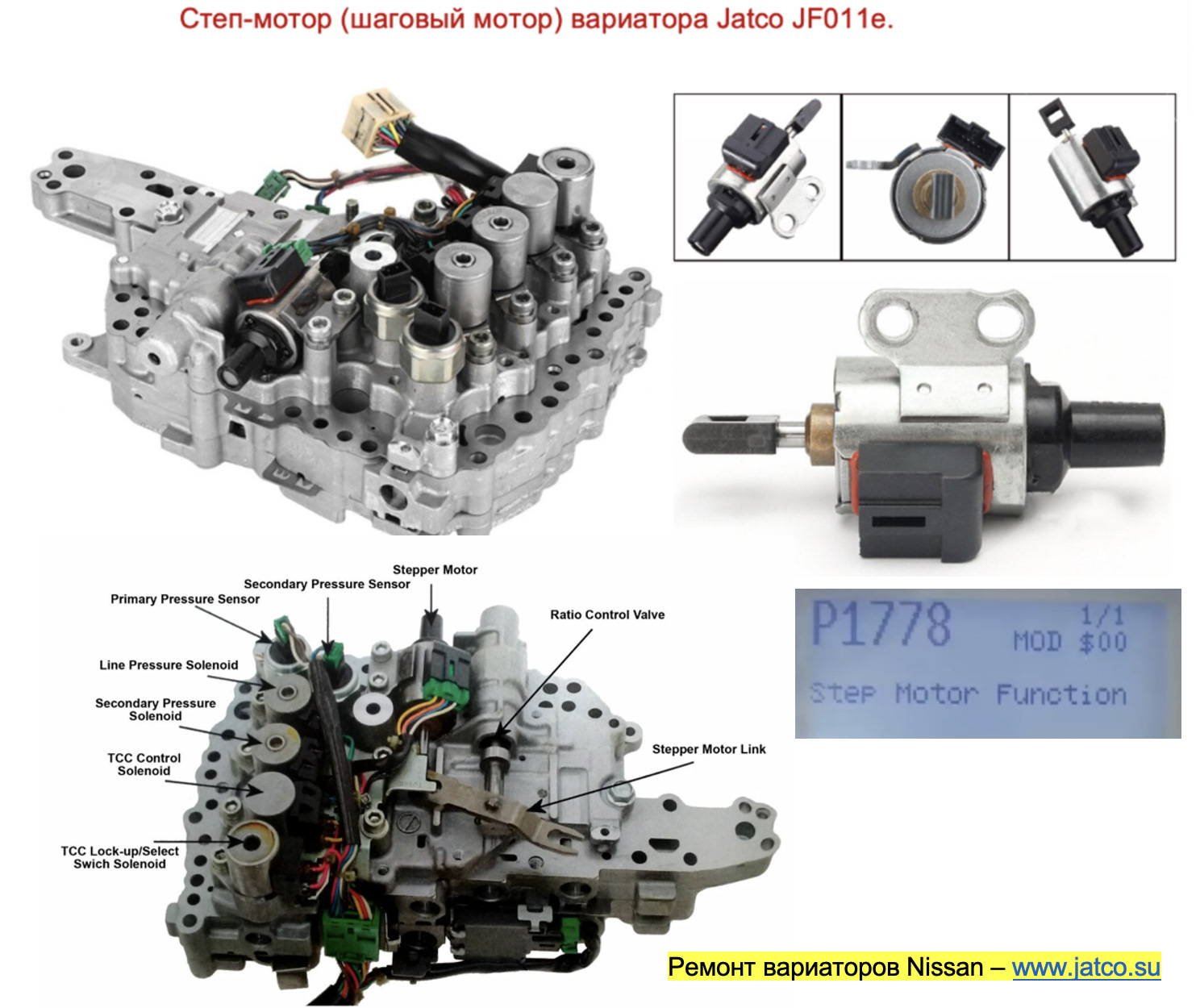 Степ-мотор (шаговый мотор) вариатора Jatco JF011e.

Stepper Motor
Secondary Pressure Sensor
Primary Pressure Sensor
Ratio Control Valve
Line Pressure Solenoid
Secondary Pressure Solenoid
TCC Control Solenoid
Stepper Motor Link
TCC Lock-up/Select Swich Solenoid

P1778 1/1
MOD $00
Step Motor Function

Ремонт вариаторов Nissan – www.jatco.su