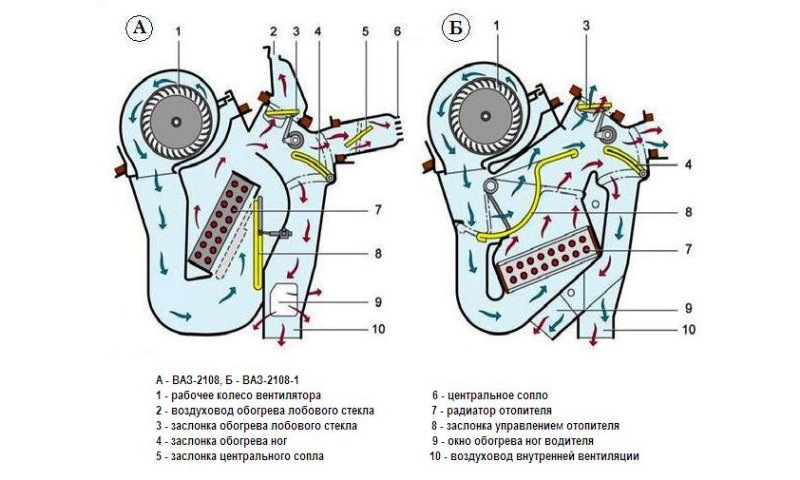 А

1 2 3 4 5 6

7

8

9

10

Б

1 3

4

8

7

9

10

А - ВАЗ-2108, Б - ВАЗ-2108-1
1 - рабочее колесо вентилятора
2 - воздуховод обогрева лобового стекла
3 - заслонка обогрева лобового стекла
4 - заслонка обогрева ног
5 - заслонка центрального сопла

6 - центральное сопло
7 - радиатор отопителя
8 - заслонка управлением отопителя
9 - окно обогрева ног водителя
10 - воздуховод внутренней вентиляции