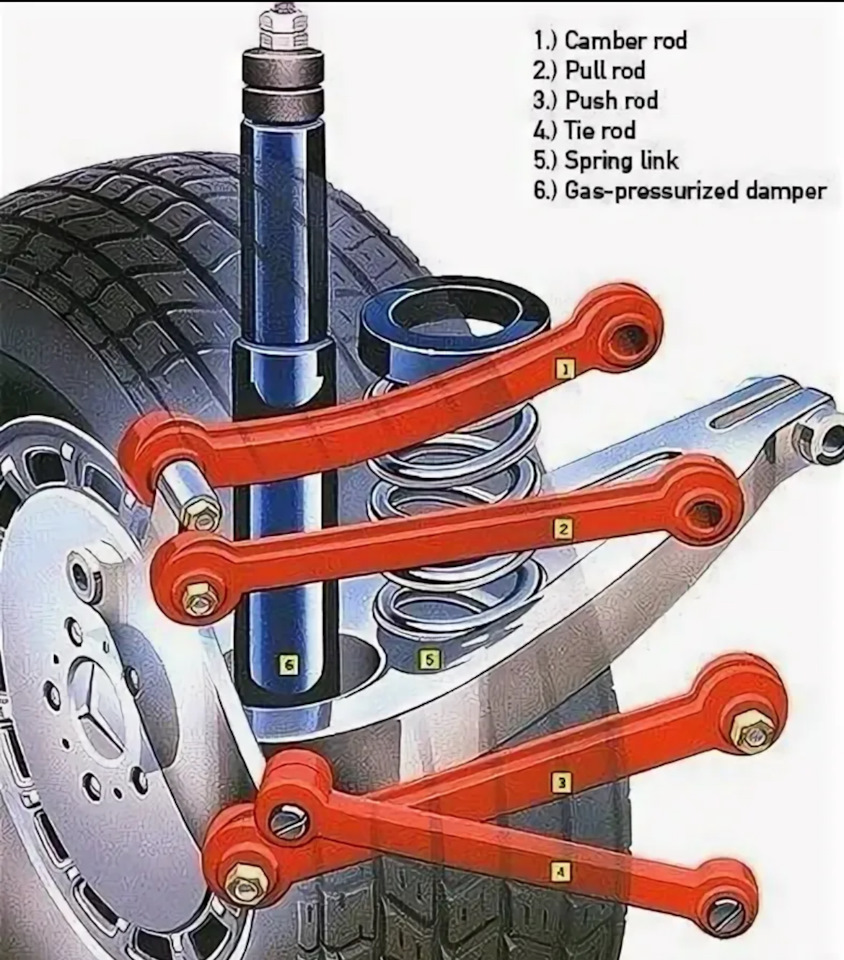 1.) Camber rod
2.) Pull rod
3.) Push rod
4.) Tie rod
5.) Spring link
6.) Gas-pressurized damper

1
2
6
5
3
4