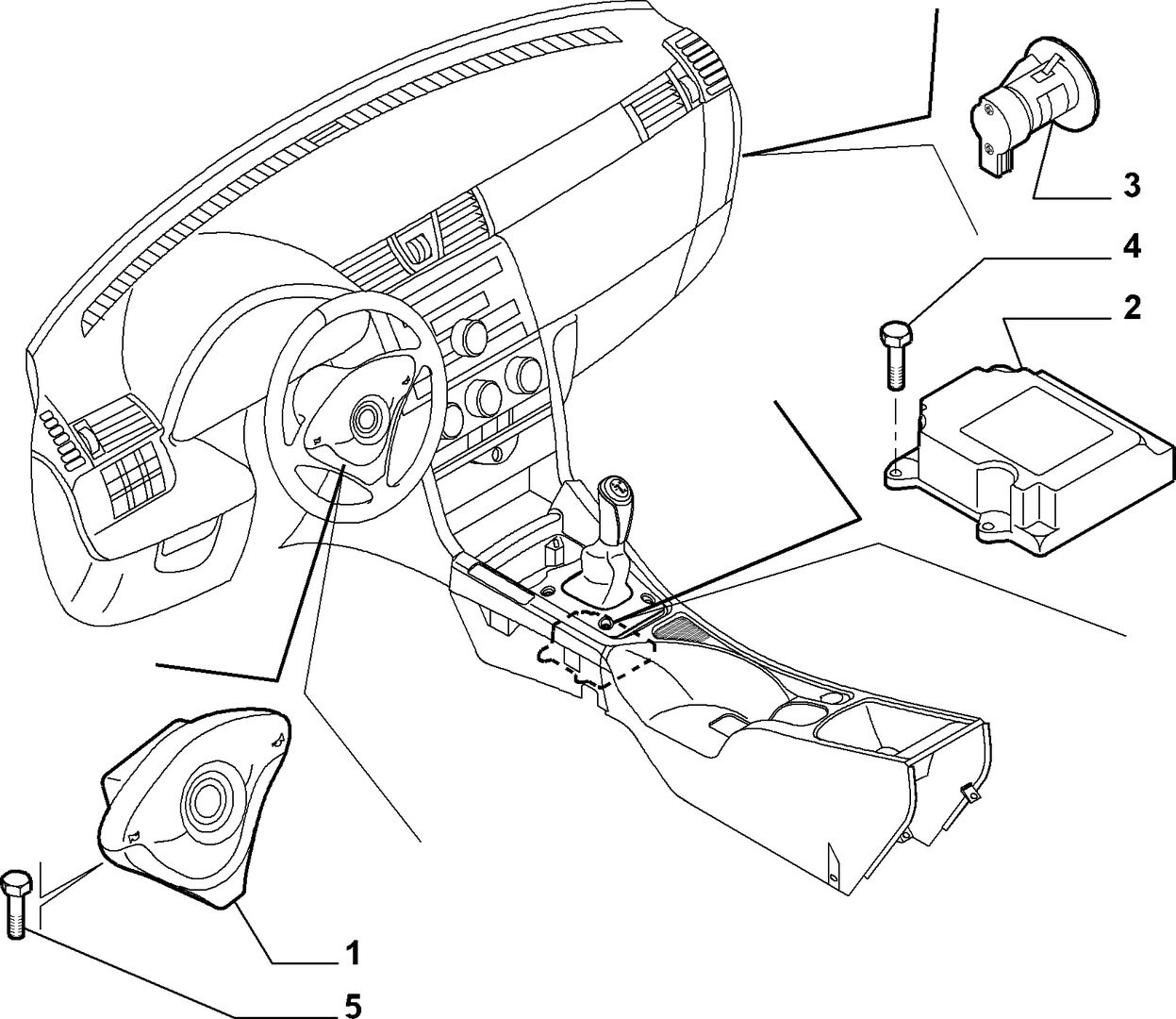 3
4
2
1
5