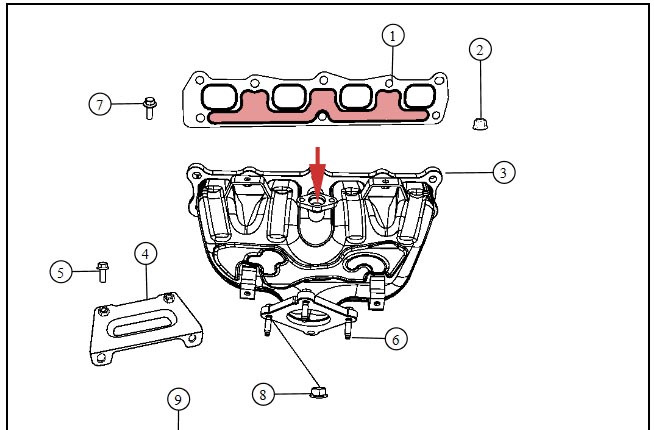 1
2
7
3
4
5
6
8
9