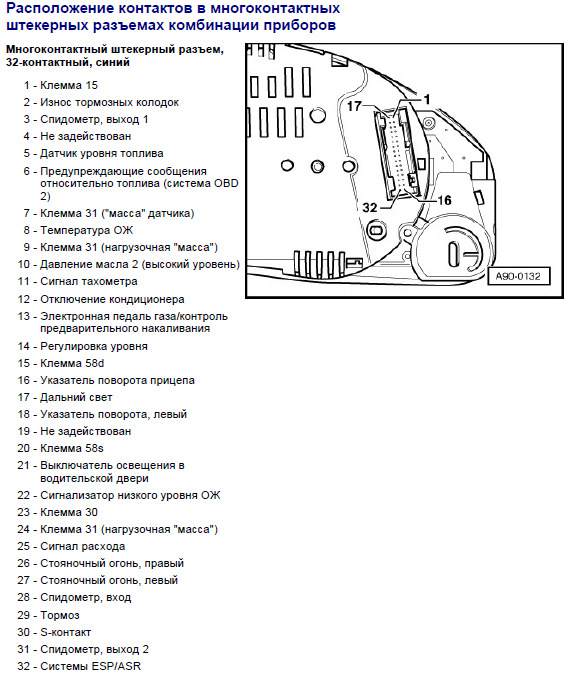 Расположение контактов в многоконтактных штекерных разъемах комбинации приборов

Многоконтактный штекерный разъем, 32-контактный, синий

1 - Клемма 15
2 - Износ тормозных колодок
3 - Спидометр, выход 1
4 - Не задействован
5 - Датчик уровня топлива
6 - Предупреждающие сообщения относительно топлива (система OBD 2)
7 - Клемма 31 ("масса" датчика)
8 - Температура ОЖ
9 - Клемма 31 (нагрузочная "масса")
10 - Давление масла 2 (высокий уровень)
11 - Сигнал тахометра
12 - Отключение кондиционера
13 - Электронная педаль газа/контроль предварительного накаливания
14 - Регулировка уровня
15 - Клемма 58d
16 - Указатель поворота прицепа
17 - Дальний свет
18 - Указатель поворота, левый
19 - Не задействован
20 - Клемма 58s
21 - Выключатель освещения в водительской двери
22 - Сигнализатор низкого уровня ОЖ
23 - Клемма 30
24 - Клемма 31 (нагрузочная "масса")
25 - Сигнал расхода
26 - Стояночный огонь, правый
27 - Стояночный огонь, левый
28 - Спидометр, вход
29 - Тормоз
30 - S-контакт
31 - Спидометр, выход 2
32 - Системы ESP/ASR

17
1
32
16
A90-0132