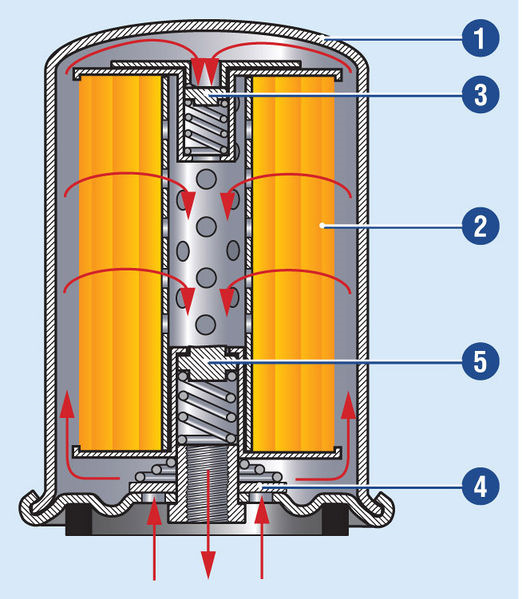 1
3
2
5
4